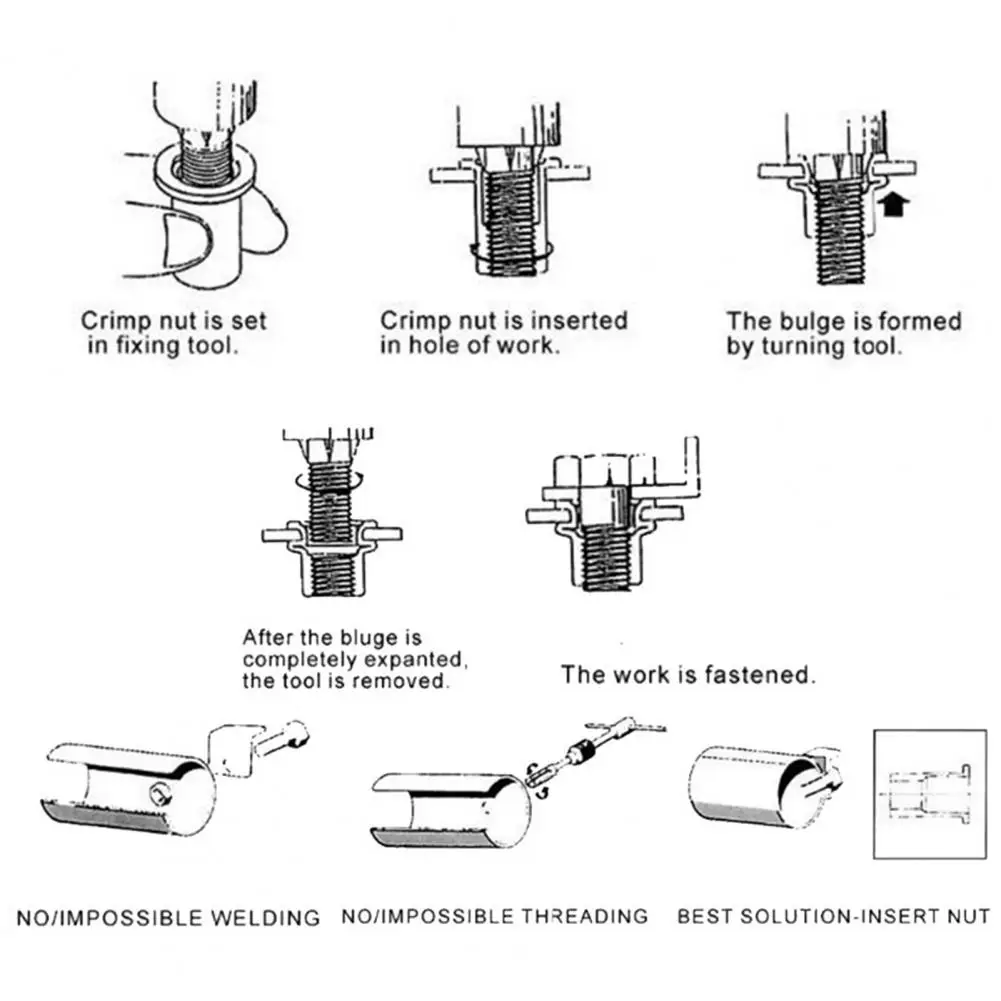 Crimp nut is set in fixing tool.

Crimp nut is inserted in hole of work.

The bulge is formed by turning tool.

After the bluge is completely expanted, the tool is removed.

The work is fastened.

NO/IMPOSSIBLE WELDING

NO/IMPOSSIBLE THREADING

BEST SOLUTION-INSERT NUT