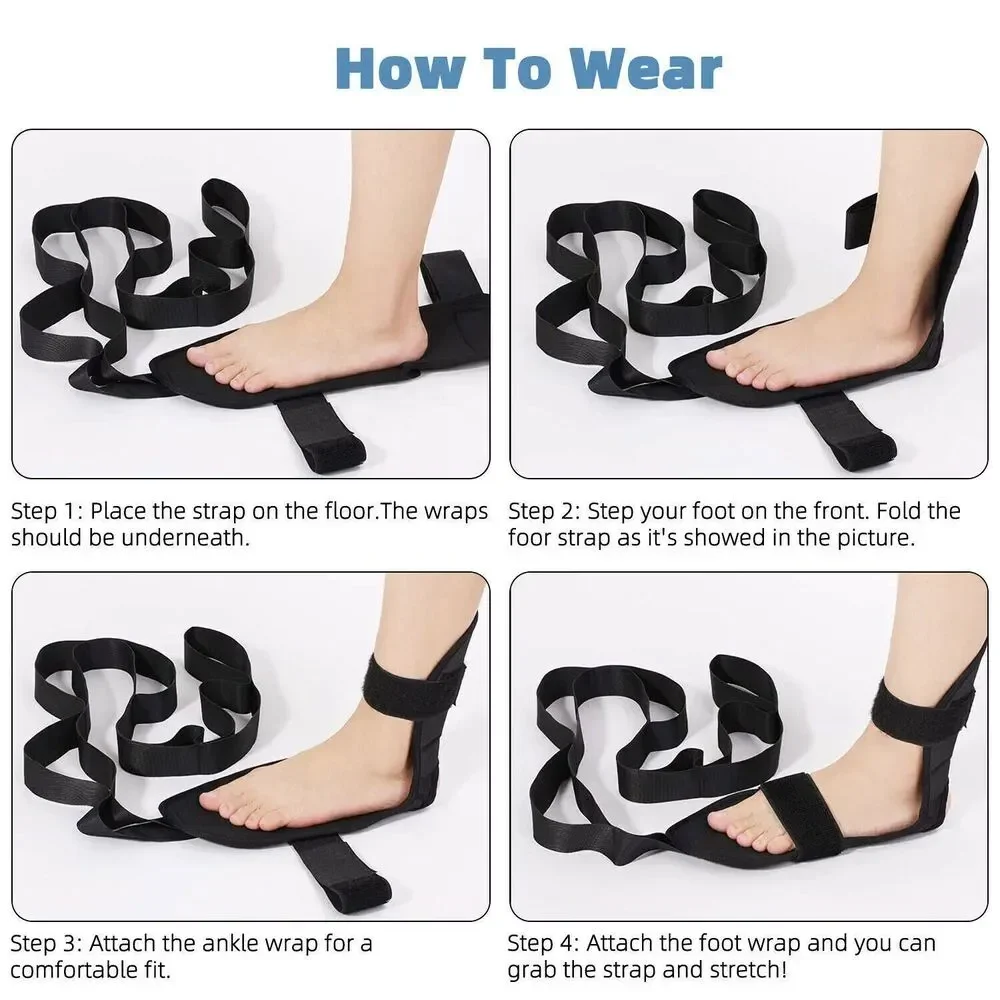 How To Wear

Step 1: Place the strap on the floor.The wraps should be underneath.

Step 2: Step your foot on the front. Fold the foor strap as it's showed in the picture.

Step 3: Attach the ankle wrap for a comfortable fit.

Step 4: Attach the foot wrap and you can grab the strap and stretch!