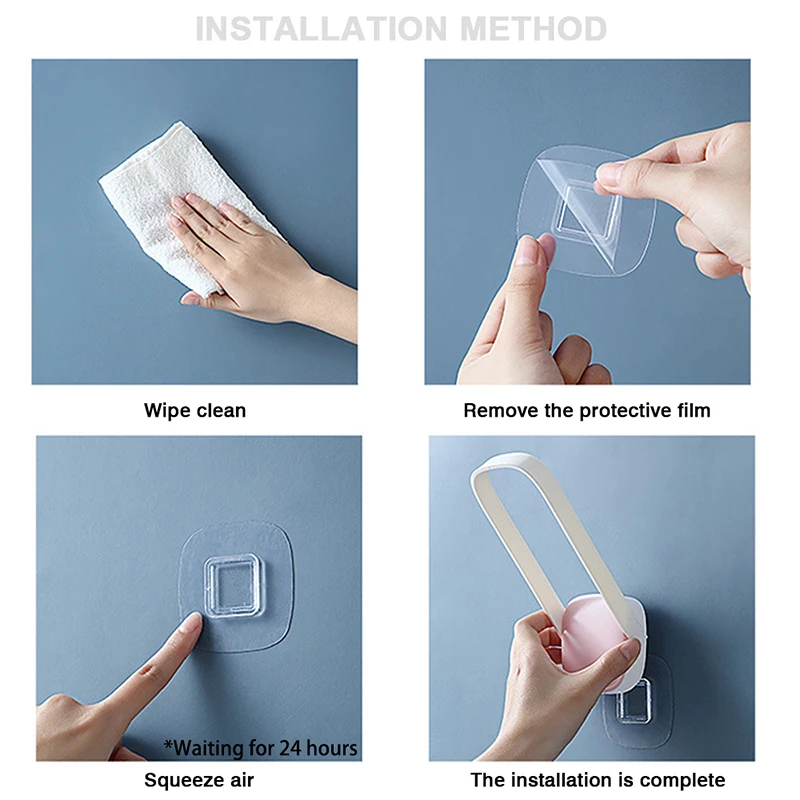 INSTALLATION METHOD

Wipe clean

Remove the protective film

*Waiting for 24 hours

Squeeze air

The installation is complete