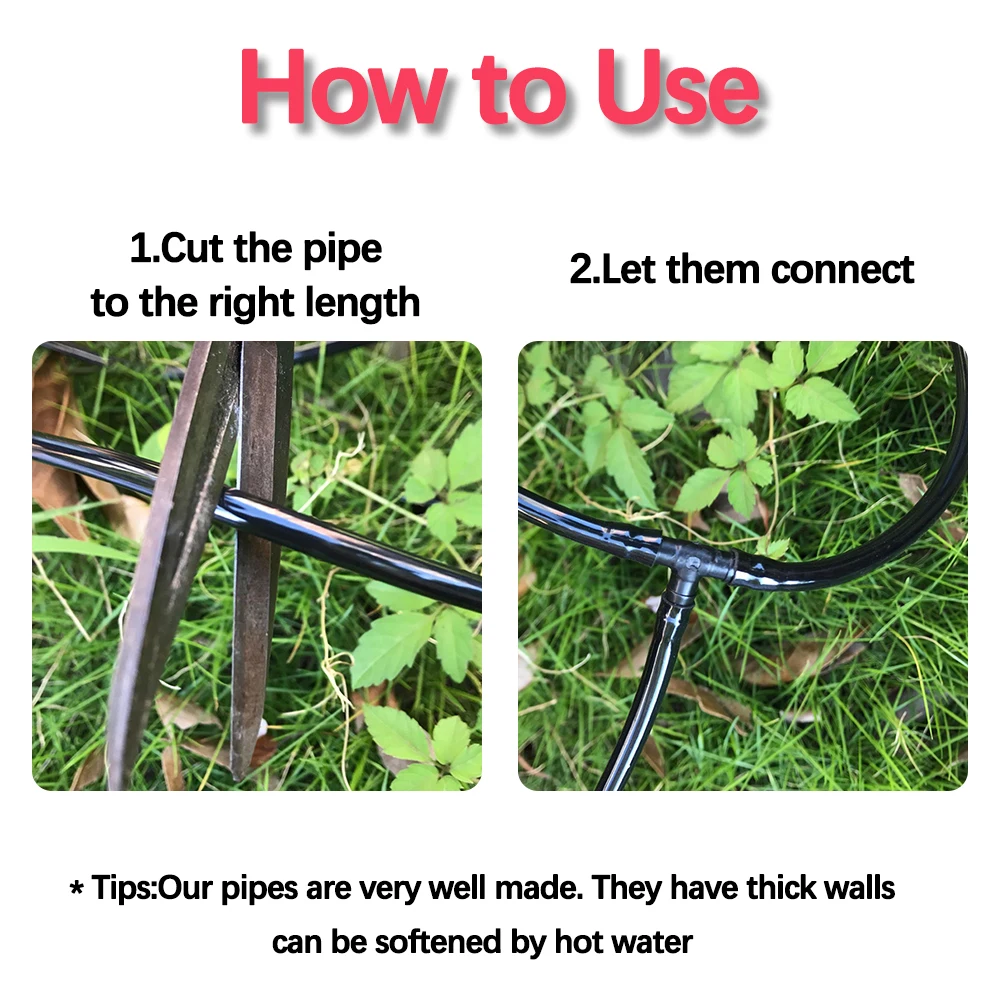 How to Use

1.Cut the pipe to the right length

2.Let them connect

* Tips:Our pipes are very well made. They have thick walls can be softened by hot water