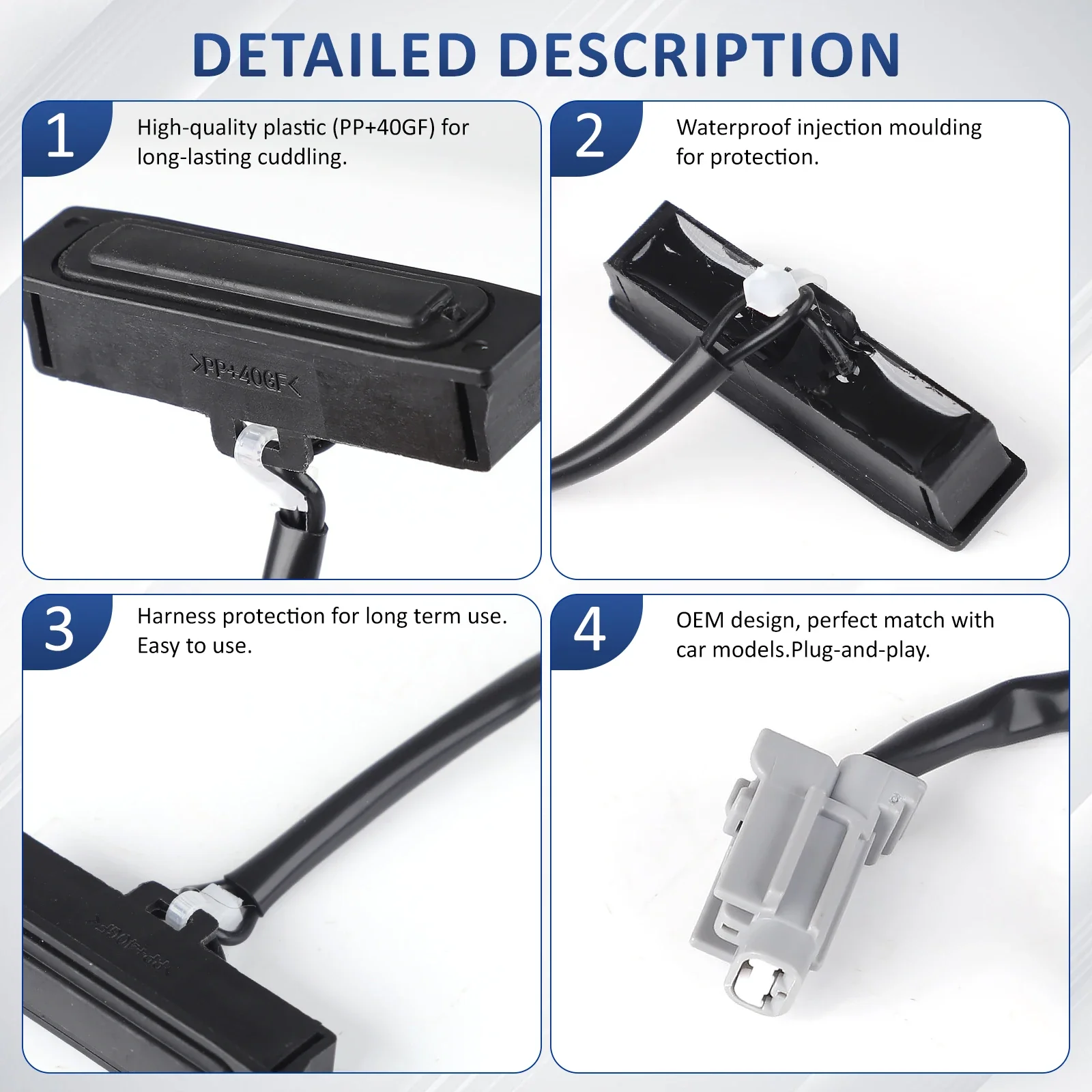 DETAILED DESCRIPTION

1

High-quality plastic (PP+40GF) for long-lasting cuddling.

>PP+40GF<

2

Waterproof injection moulding for protection.

3

Harness protection for long term use. Easy to use.

>PP+40GF<

4

OEM design, perfect match with car models.Plug-and-play.