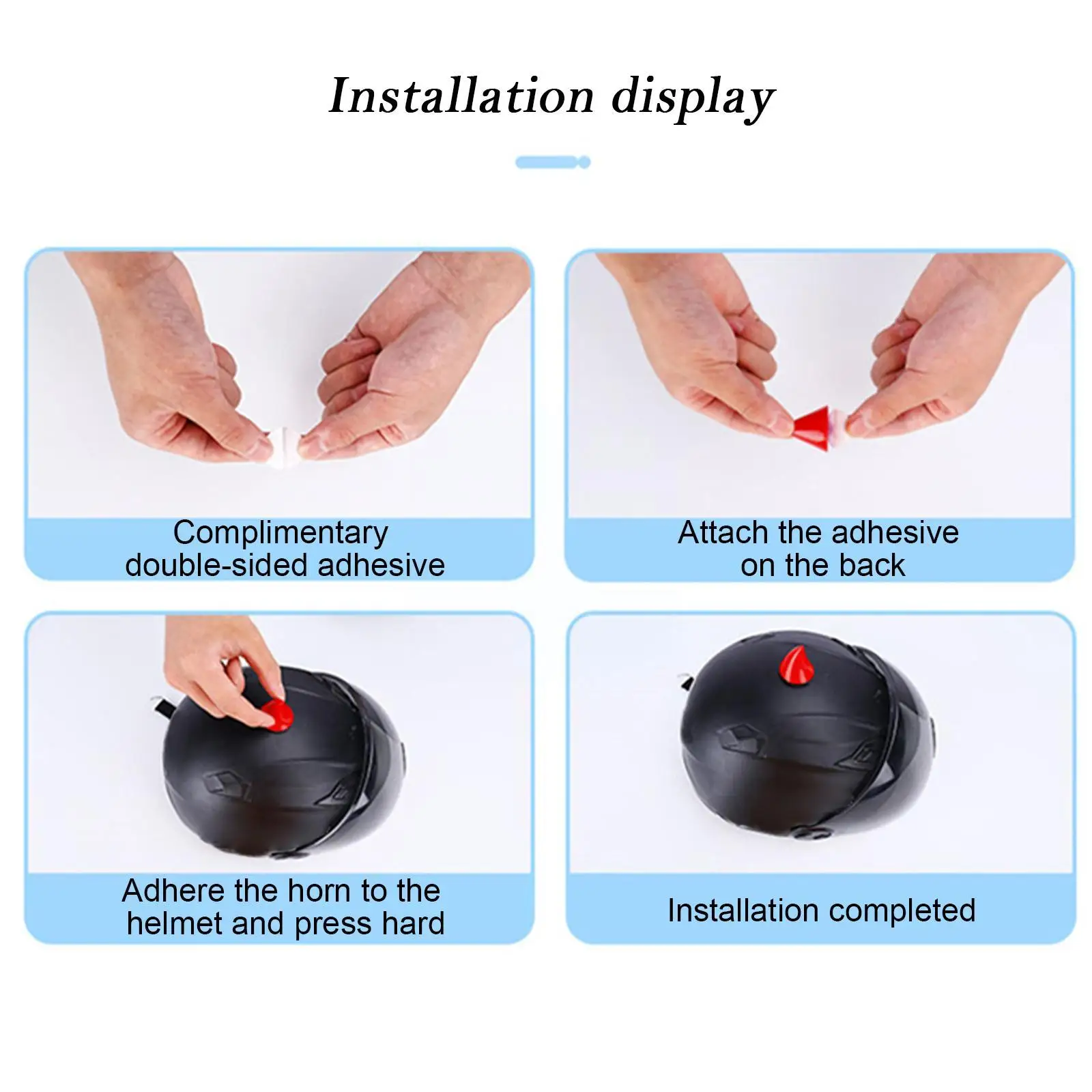 Installation display

Complimentary double-sided adhesive

Attach the adhesive on the back

Adhere the horn to the helmet and press hard

Installation completed