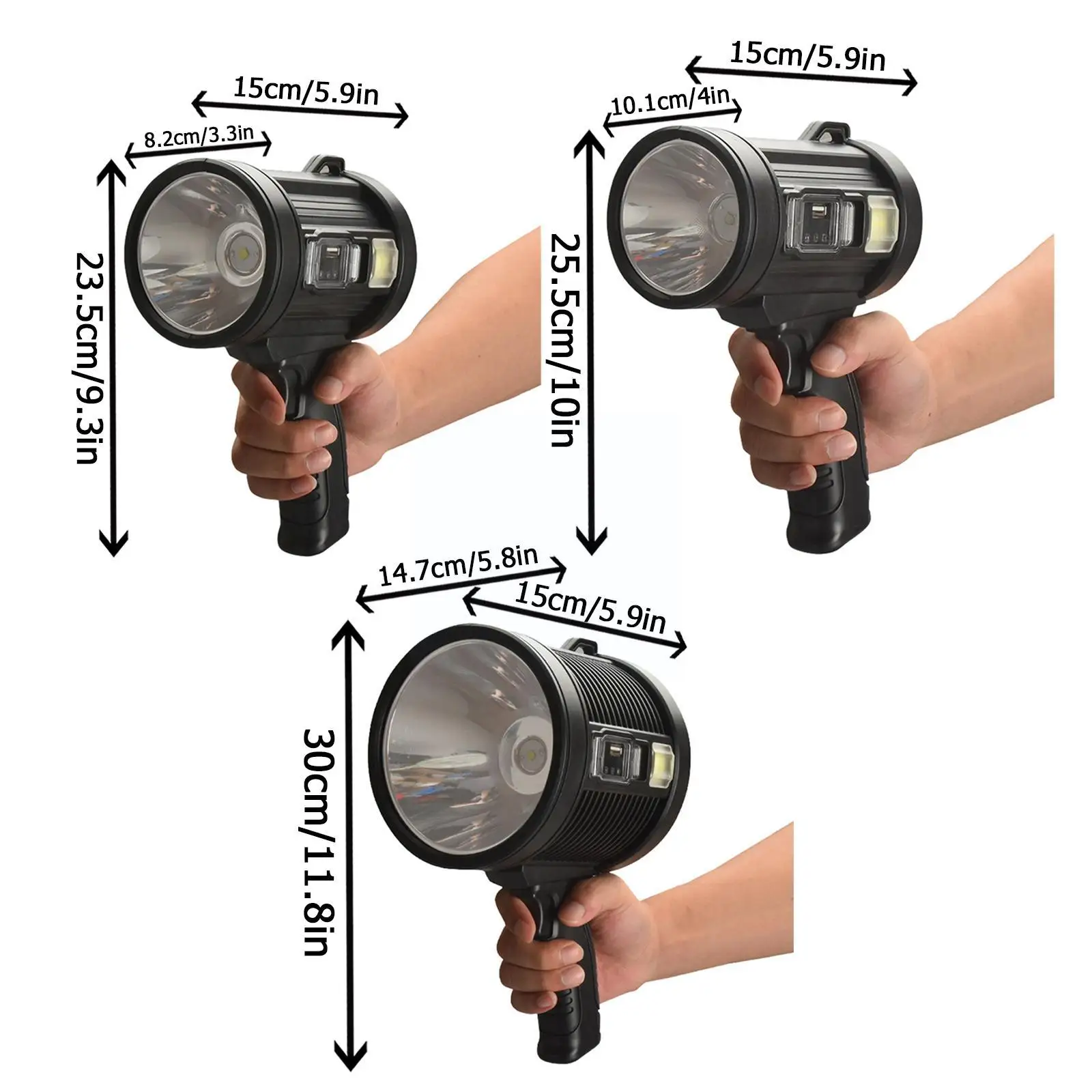 15cm/5.9in

8.2cm/3.3in

23.5cm/9.3in

15cm/5.9in

10.1cm/4in

25.5cm/10in

14.7cm/5.8in

15cm/5.9in

30cm/11.8in