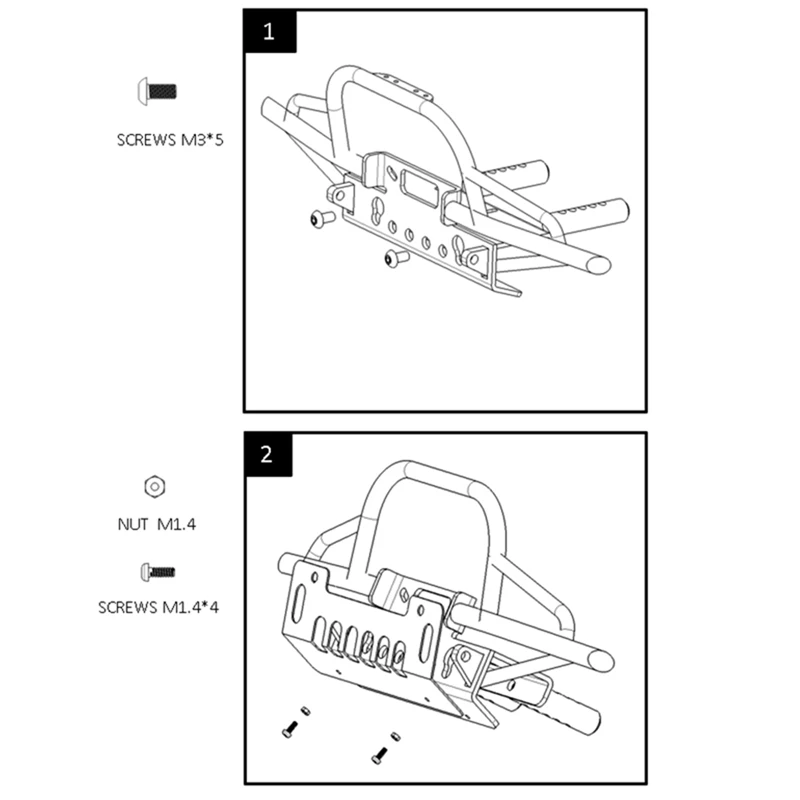 SCREWS M3*5

1

NUT M1.4

SCREWS M1.4*4

2