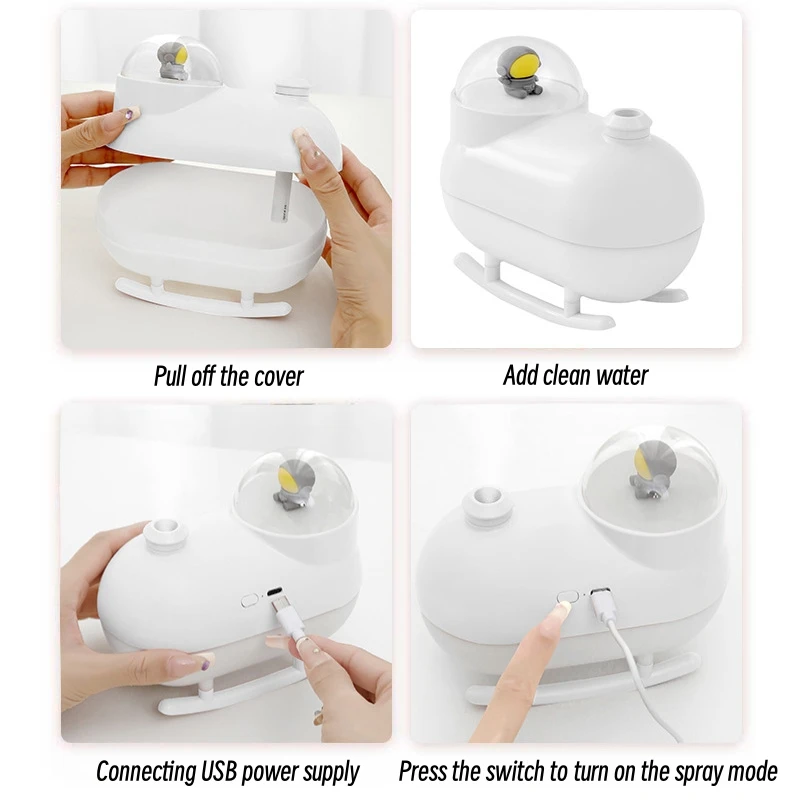 Pull off the cover

Add clean water

Connecting USB power supply

Press the switch to turn on the spray mode