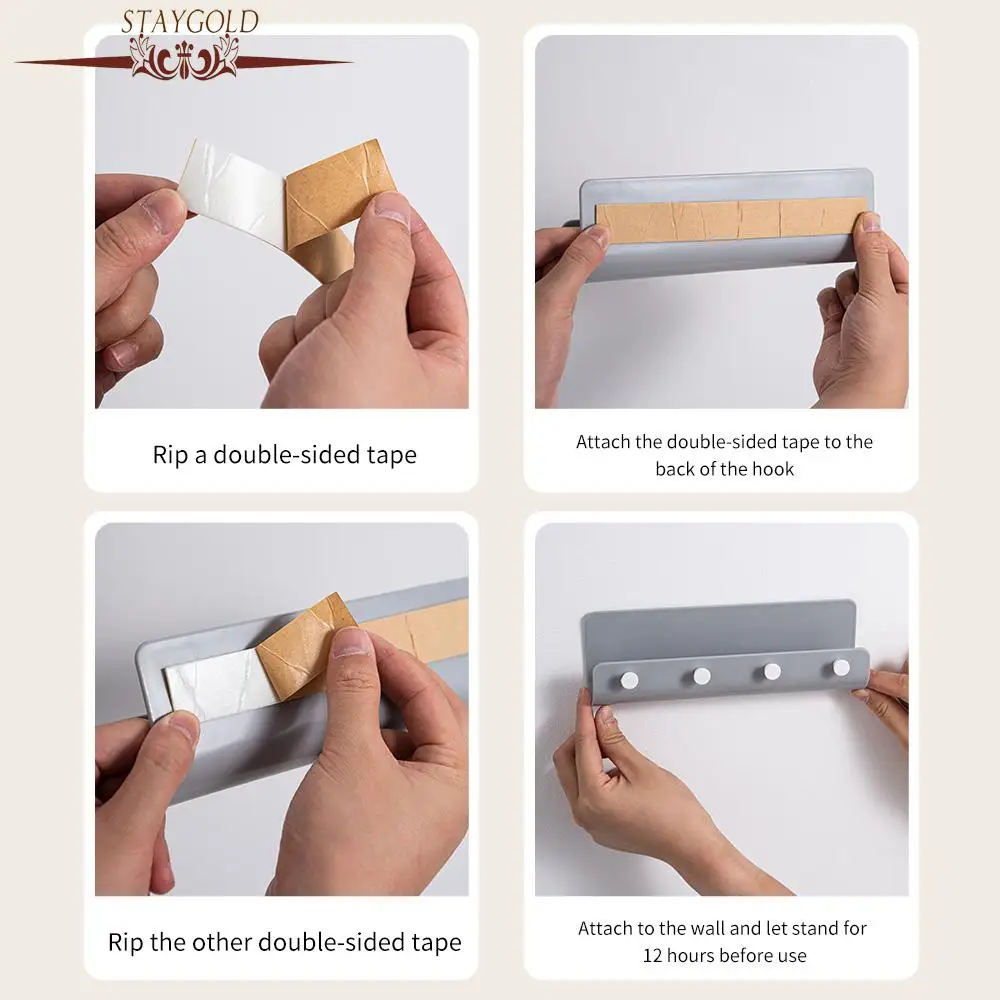 STAYGOLD

Rip a double-sided tape

Attach the double-sided tape to the back of the hook

Rip the other double-sided tape

Attach to the wall and let stand for 12 hours before use