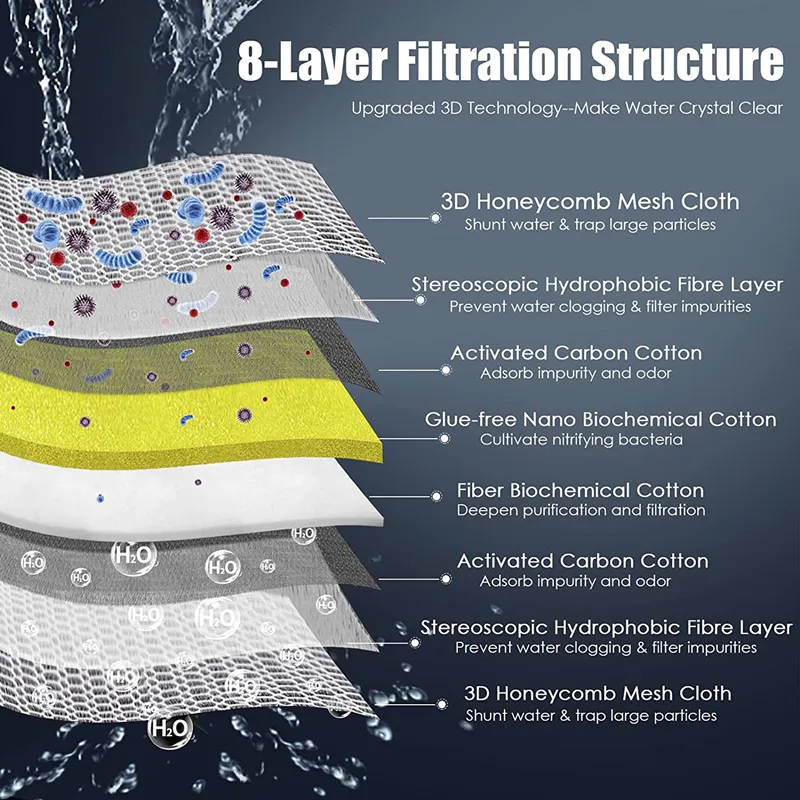 8-Layer Filtration Structure

Upgraded 3D Technology--Make Water Crystal Clear

3D Honeycomb Mesh Cloth
Shunt water & trap large particles

Stereoscopic Hydrophobic Fibre Layer
Prevent water clogging & filter impurities

Activated Carbon Cotton
Adsorb impurity and odor

Glue-free Nano Biochemical Cotton
Cultivate nitrifying bacteria

Fiber Biochemical Cotton
Deepen purification and filtration

Activated Carbon Cotton
Adsorb impurity and odor

Stereoscopic Hydrophobic Fibre Layer
Prevent water clogging & filter impurities

3D Honeycomb Mesh Cloth
Shunt water & trap large particles

$H_2O$ $H_2O$ $H_2O$ $H_2O$ $H_2O$ $H_2O$ $H_2O$ $H_2O$ $H_2O$ $H_2O$ $H_2O$ $H_2O$