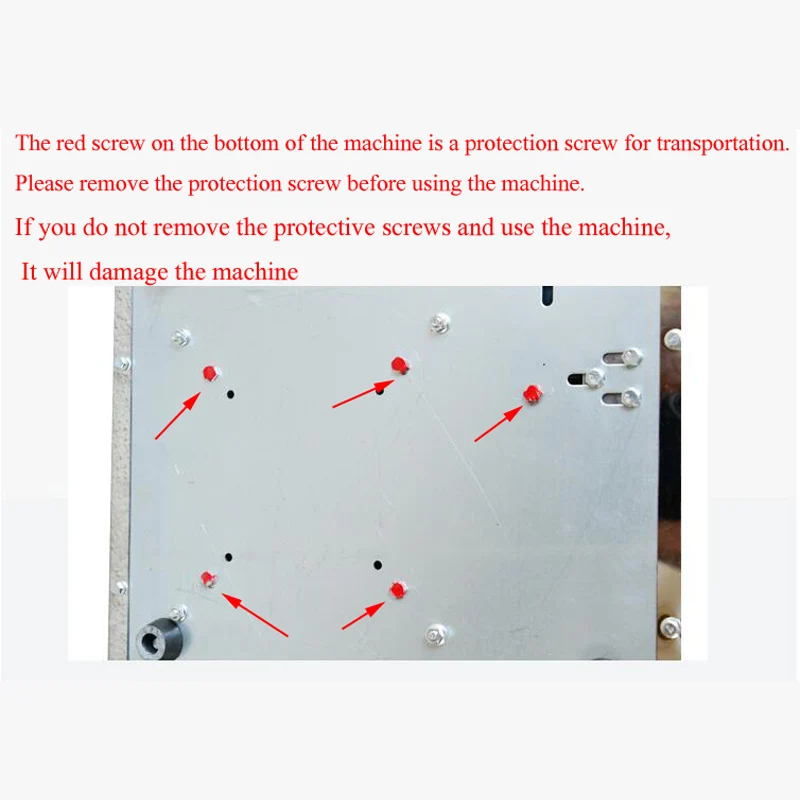 The red screw on the bottom of the machine is a protection screw for transportation.

Please remove the protection screw before using the machine.

If you do not remove the protective screws and use the machine,

It will damage the machine