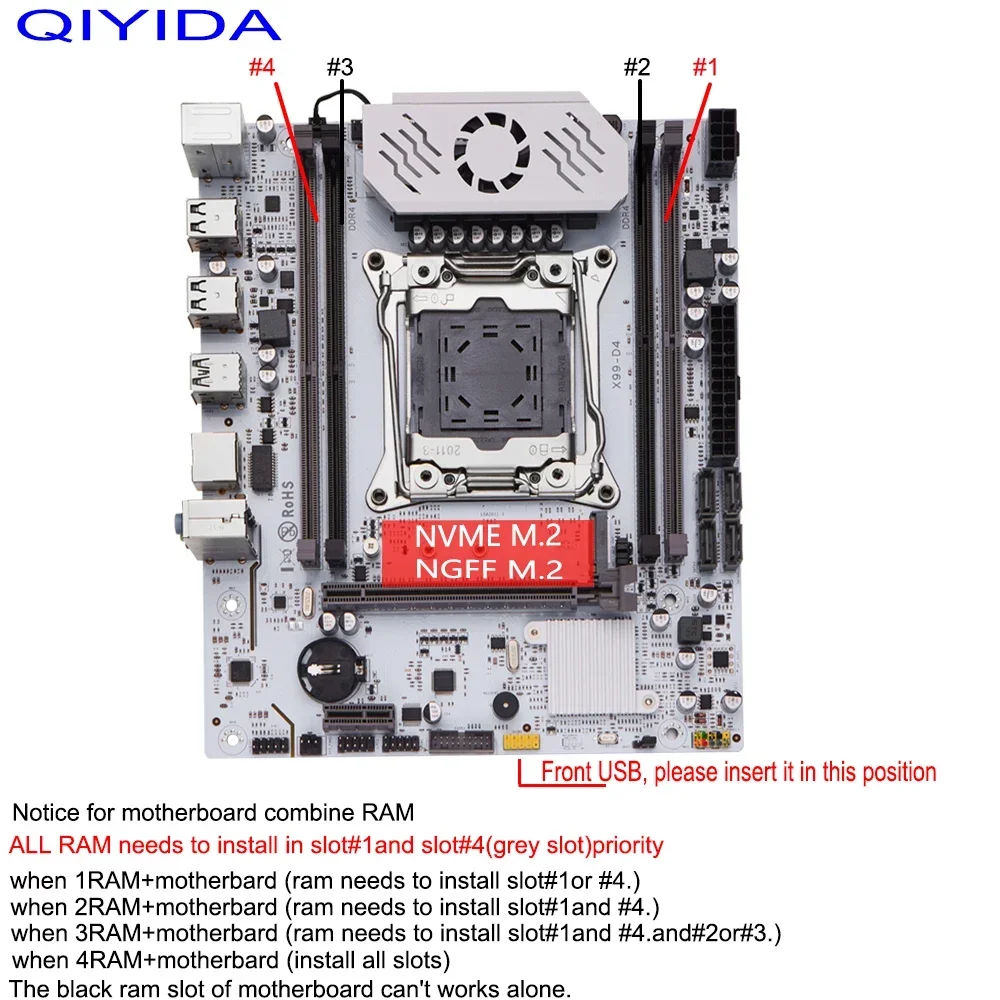 QIYIDA

#4 #3 #2 #1

DDR4 DDR4

X99-D4

2011-3

RoHS

NVME M.2
NGFF M.2

Front USB, please insert it in this position

Notice for motherboard combine RAM
ALL RAM needs to install in slot#1and slot#4(grey slot)priority
when 1RAM+motherbard (ram needs to install slot#1or #4.)
when 2RAM+motherbard (ram needs to install slot#1and #4.)
when 3RAM+motherbard (ram needs to install slot#1and #4.and#2or#3.)
when 4RAM+motherbard (install all slots)
The black ram slot of motherboard can't works alone.