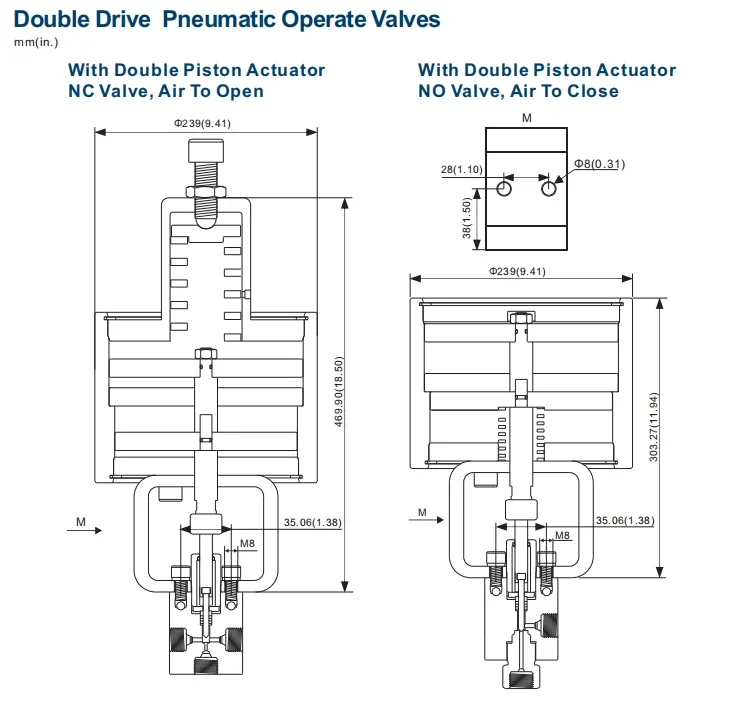 Double Drive Pneumatic Operate Valves
mm(in.)

With Double Piston Actuator
NC Valve, Air To Open

Φ239(9.41)

469.90(18.50)

M

35.06(1.38)

M8

With Double Piston Actuator
NO Valve, Air To Close

M

28(1.10)

Φ8(0.31)

38(1.50)

Φ239(9.41)

303.27(11.94)

M

35.06(1.38)

M8