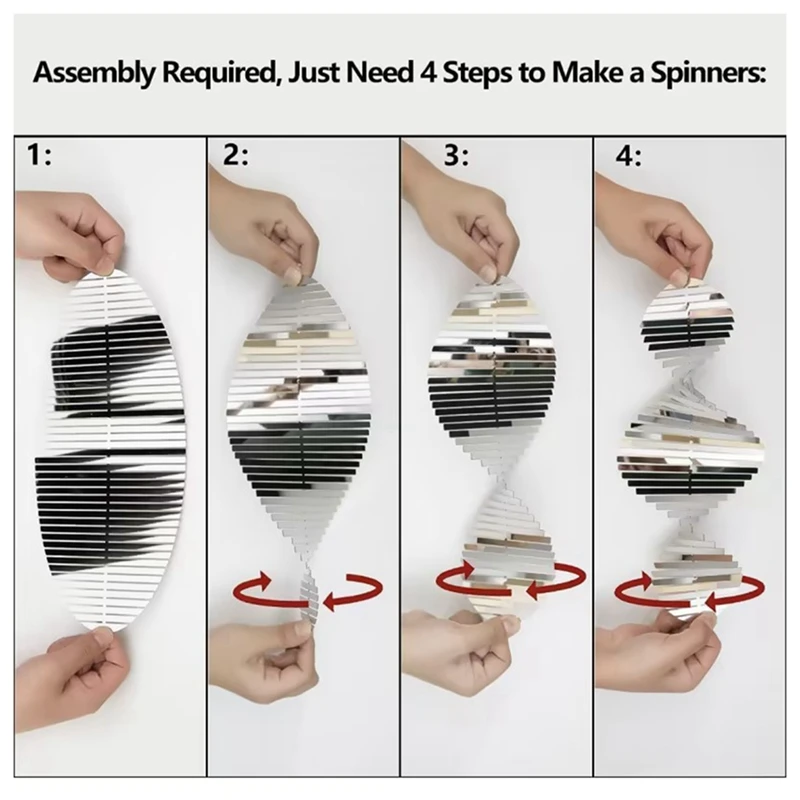 Assembly Required, Just Need 4 Steps to Make a Spinners:

1:

2:

3:

4: