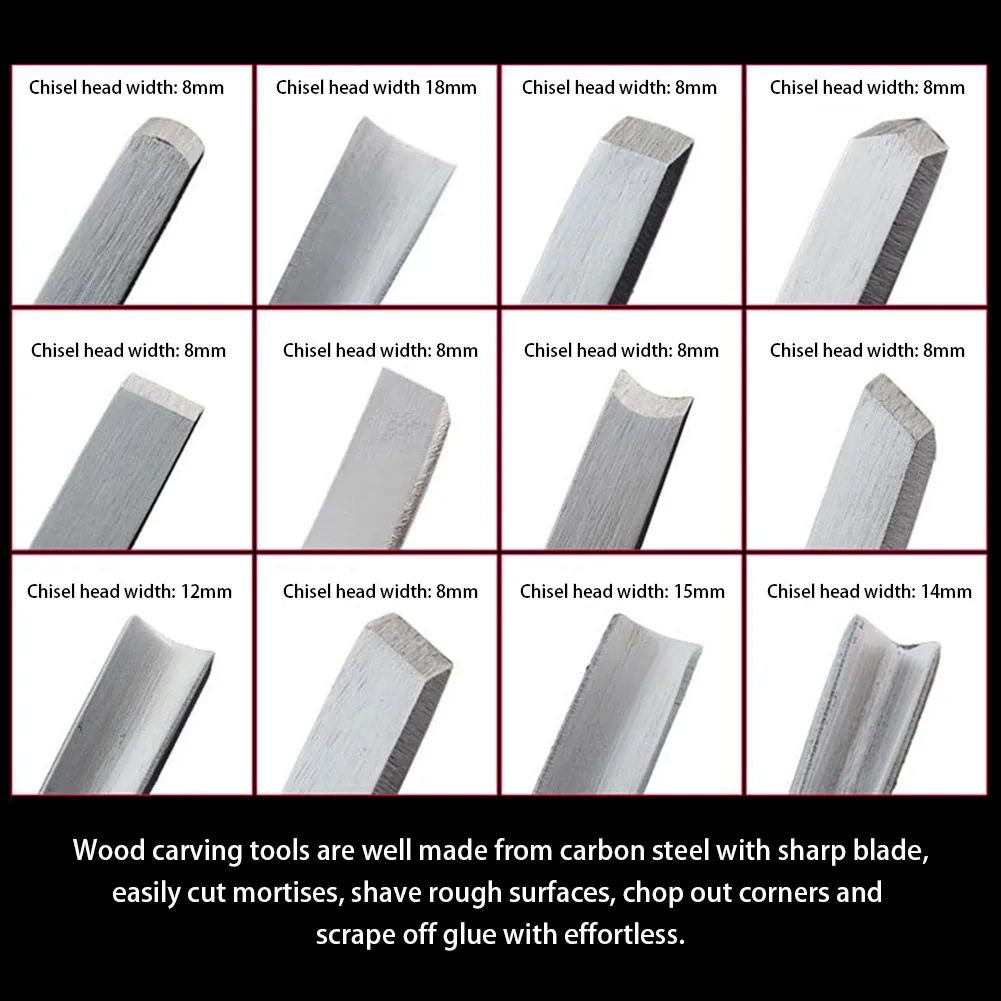 Chisel head width: 8mm

Chisel head width 18mm

Chisel head width: 8mm

Chisel head width: 8mm

Chisel head width: 8mm

Chisel head width: 8mm

Chisel head width: 8mm

Chisel head width: 8mm

Chisel head width: 12mm

Chisel head width: 8mm

Chisel head width: 15mm

Chisel head width: 14mm

Wood carving tools are well made from carbon steel with sharp blade, easily cut mortises, shave rough surfaces, chop out corners and scrape off glue with effortless.