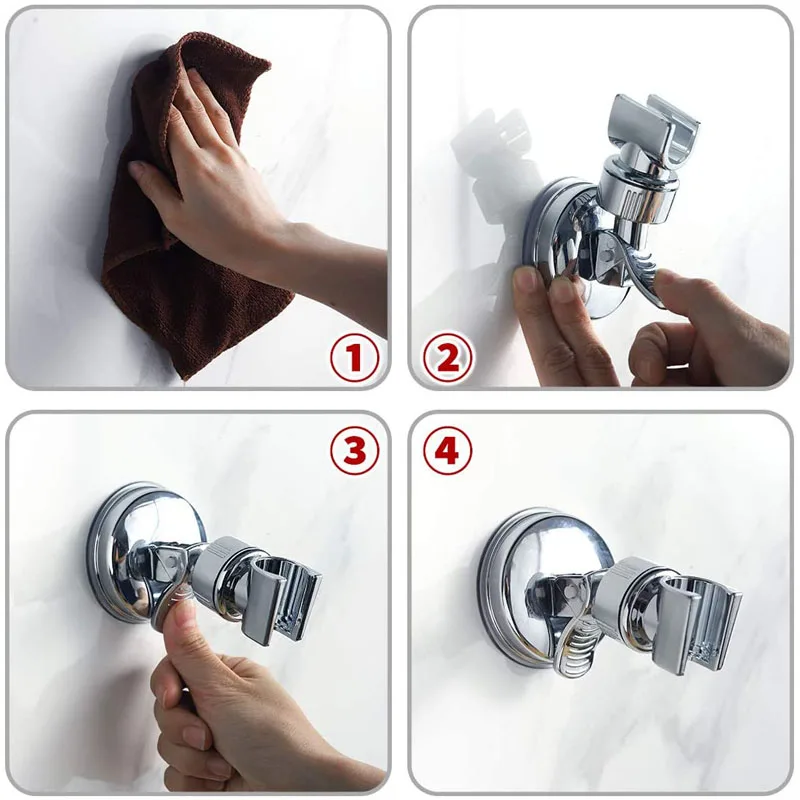 1

2

3

4