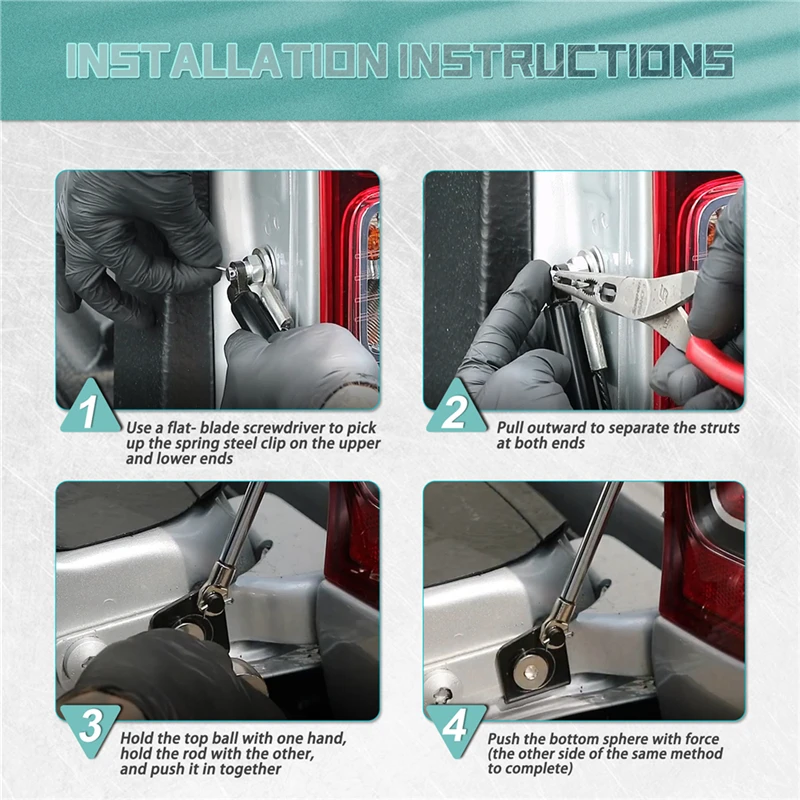 INSTALLATION INSTRUCTIONS

1
Use a flat- blade screwdriver to pick up the spring steel clip on the upper and lower ends

2
Pull outward to separate the struts at both ends

3
Hold the top ball with one hand, hold the rod with the other, and push it in together

4
Push the bottom sphere with force (the other side of the same method to complete)