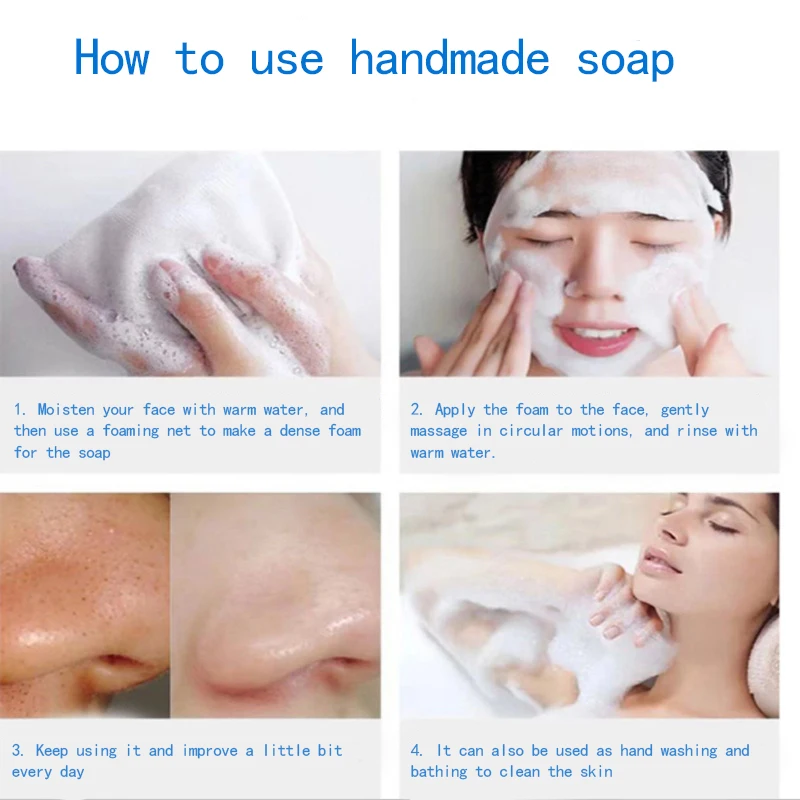 How to use handmade soap

1. Moisten your face with warm water, and then use a foaming net to make a dense foam for the soap

2. Apply the foam to the face, gently massage in circular motions, and rinse with warm water.

3. Keep using it and improve a little bit every day

4. It can also be used as hand washing and bathing to clean the skin