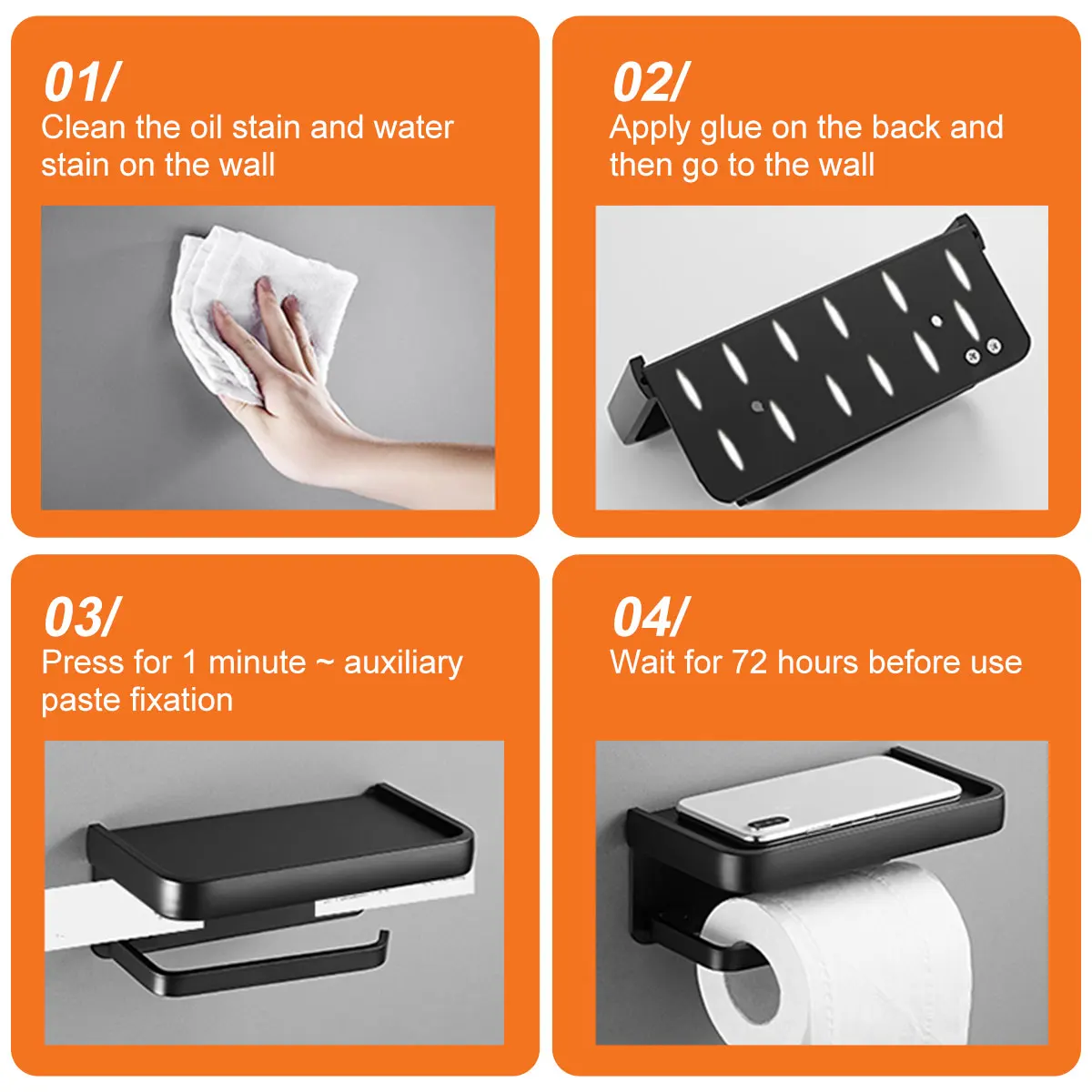 01/
Clean the oil stain and water stain on the wall

02/
Apply glue on the back and then go to the wall

03/
Press for 1 minute ~ auxiliary paste fixation

04/
Wait for 72 hours before use