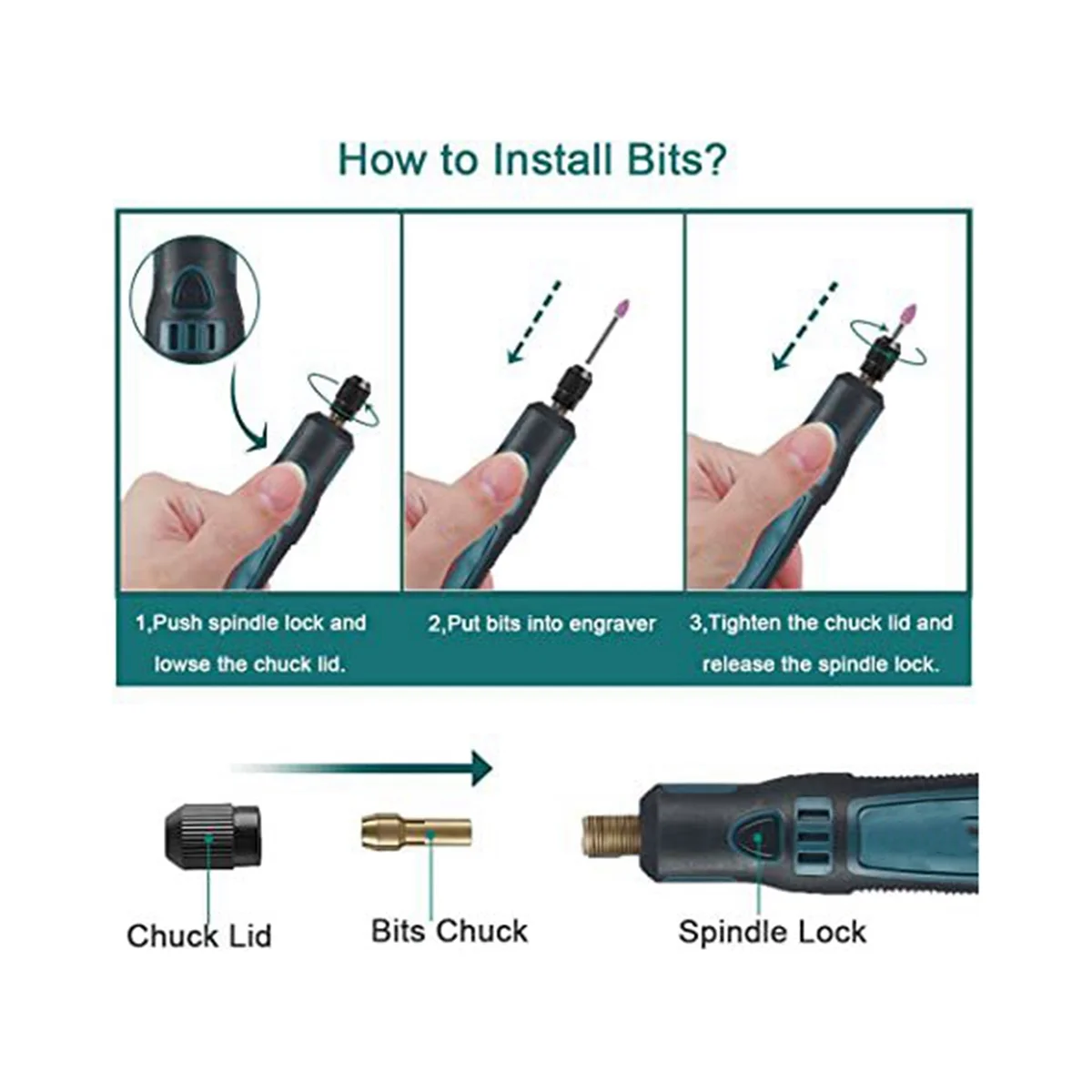 How to Install Bits?

1,Push spindle lock and lowse the chuck lid.

2,Put bits into engraver

3,Tighten the chuck lid and release the spindle lock.

Chuck Lid

Bits Chuck

Spindle Lock