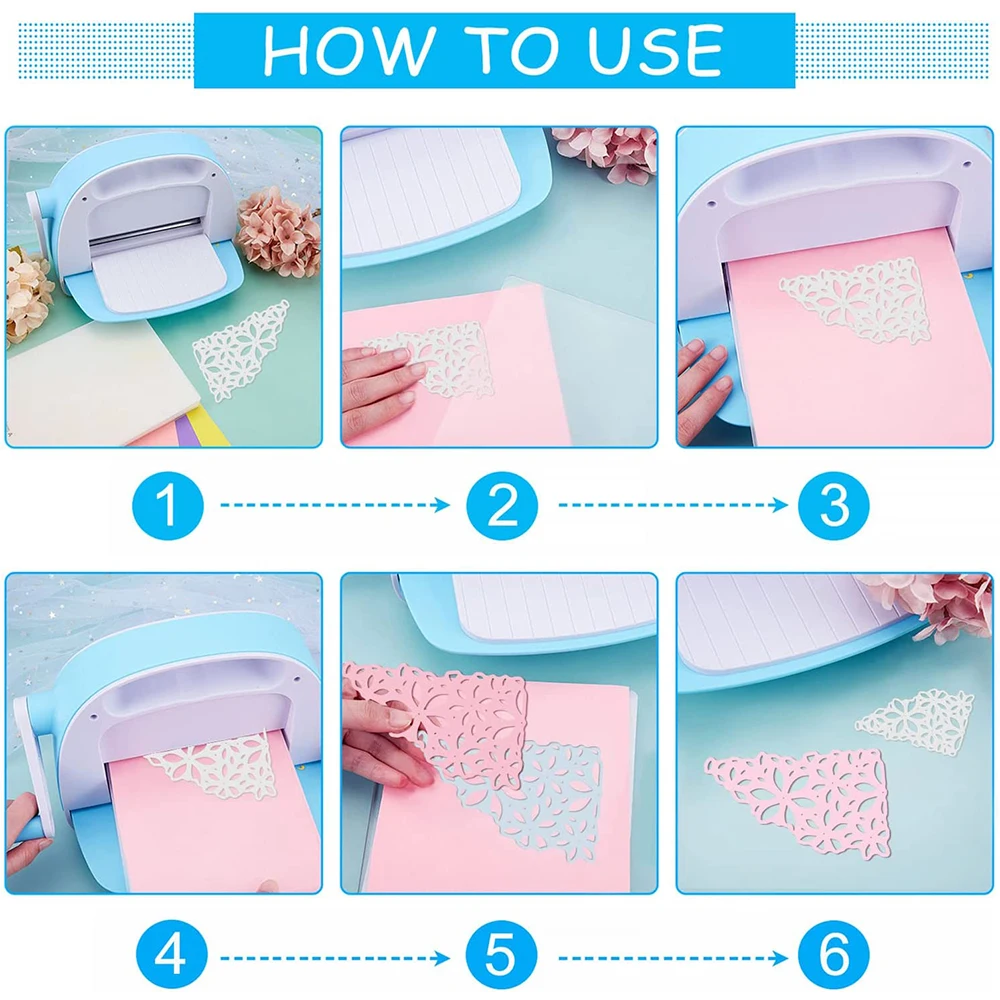 HOW TO USE

1

2

3

4

5

6