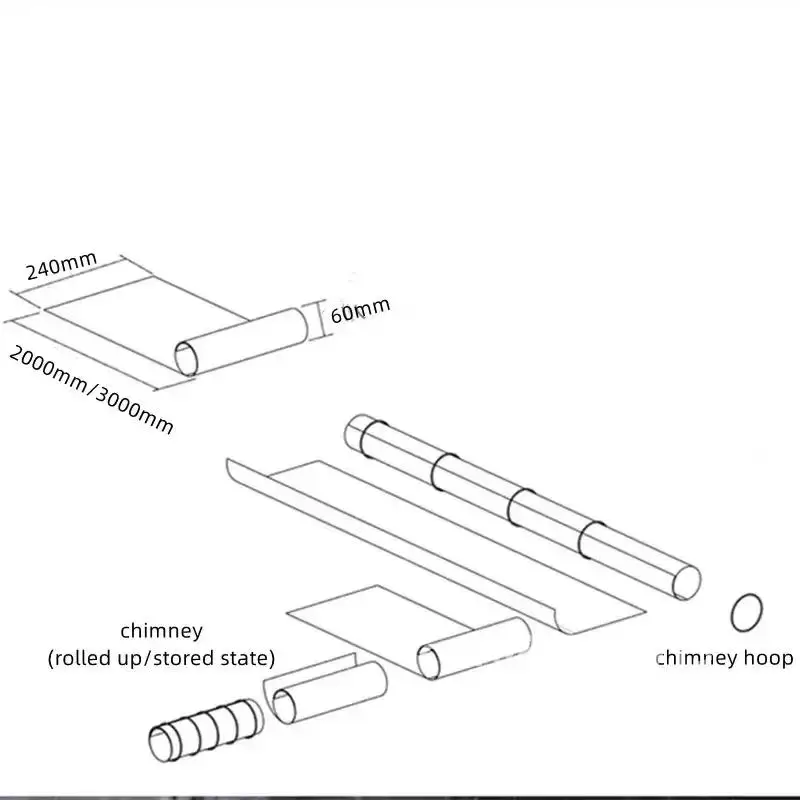 240mm

60mm

2000mm/3000mm

chimney
(rolled up/stored state)

chimney hoop