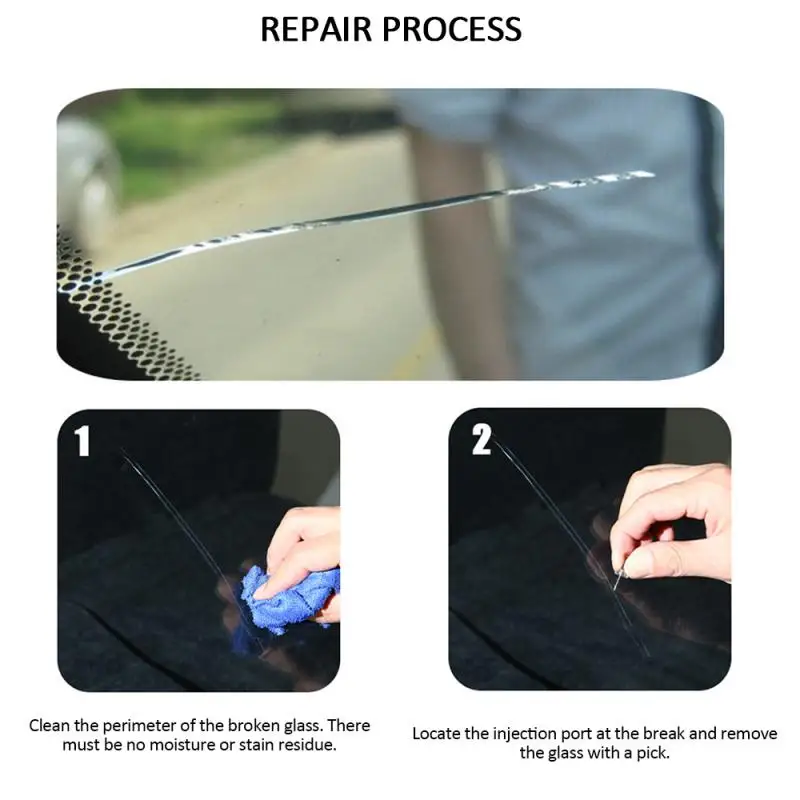 REPAIR PROCESS

1

Clean the perimeter of the broken glass. There must be no moisture or stain residue.

2

Locate the injection port at the break and remove the glass with a pick.