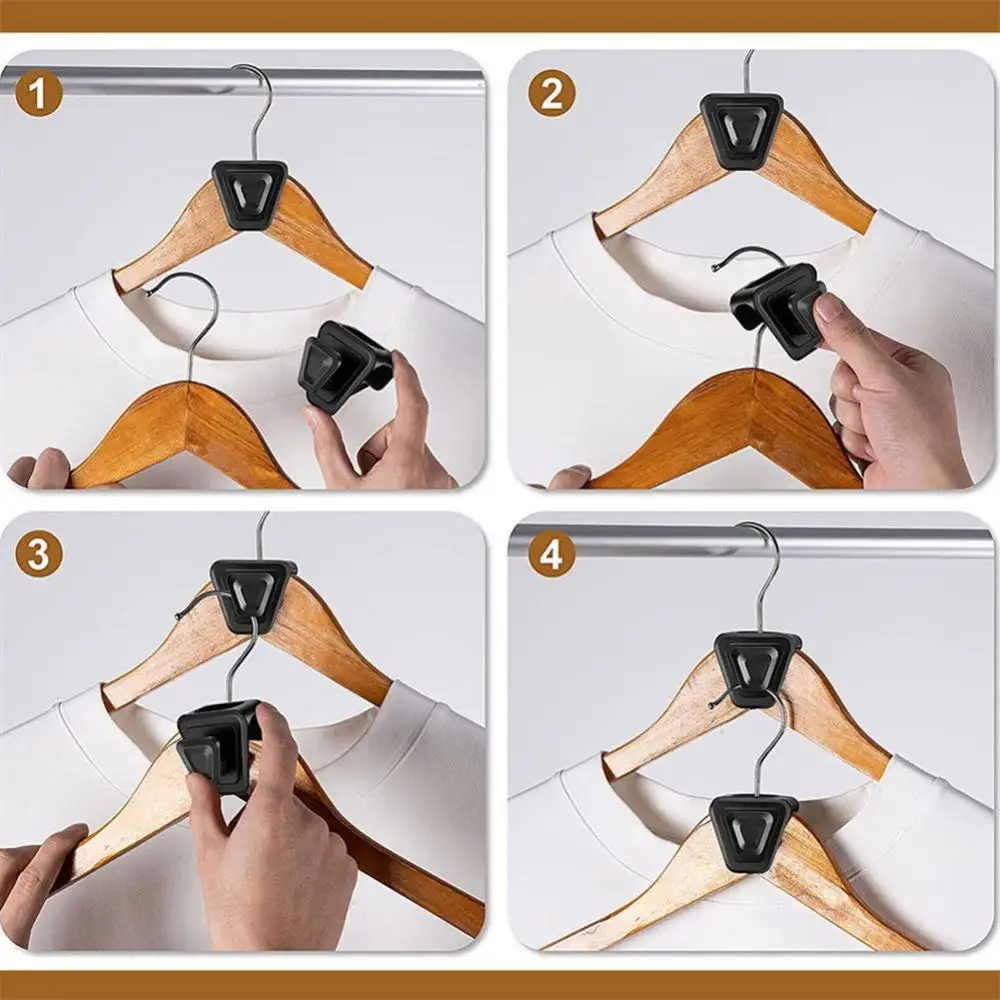 1

2

3

4