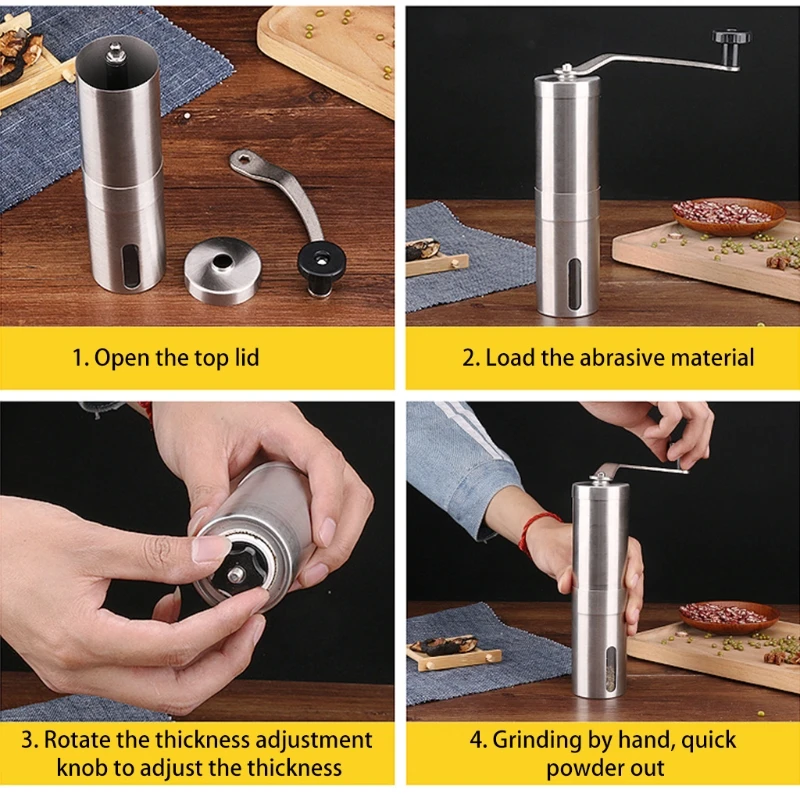 1. Open the top lid

2. Load the abrasive material

3. Rotate the thickness adjustment knob to adjust the thickness

4. Grinding by hand, quick powder out