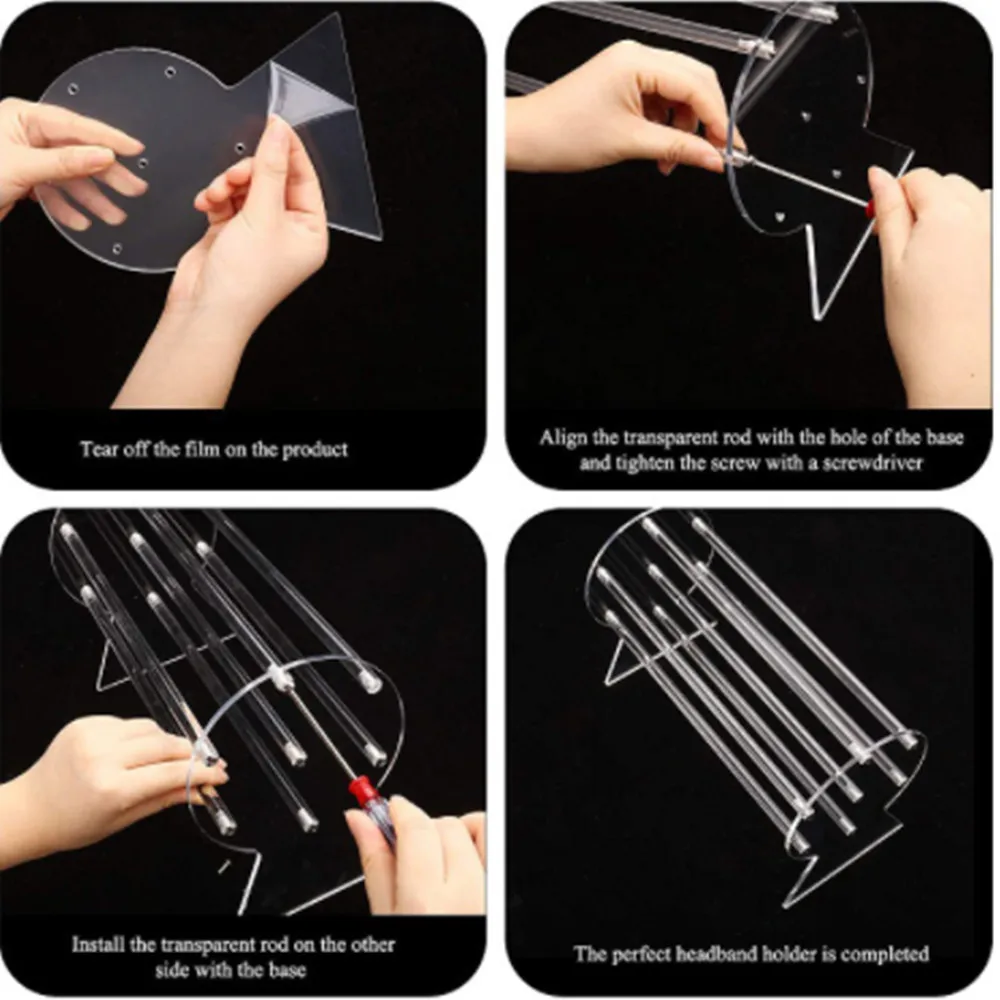 Tear off the film on the product

Align the transparent rod with the hole of the base and tighten the screw with a screwdriver

Install the transparent rod on the other side with the base

The perfect headband holder is completed