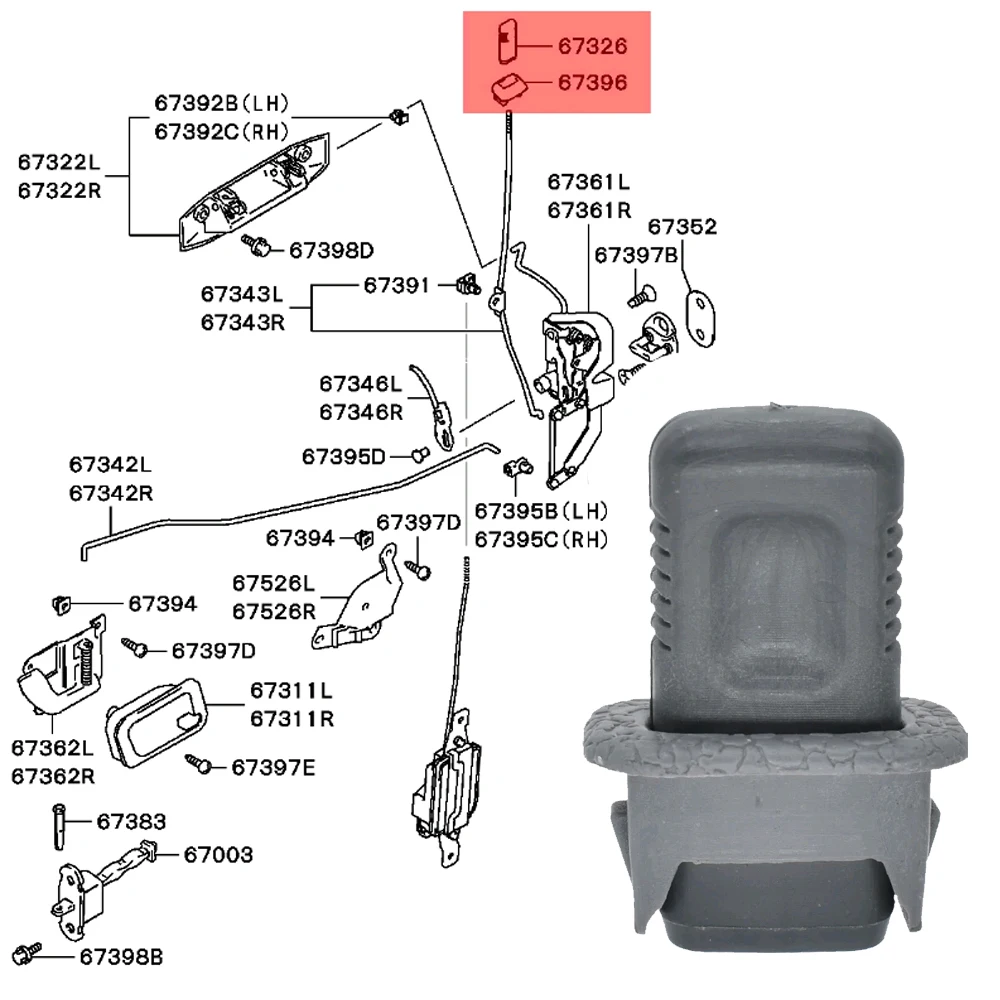 67326
67396

67392B(LH)
67392C(RH)

67322L
67322R

67398D

67361L
67361R

67352

67397B

67343L
67343R

67391

67346L
67346R

67395D

67342L
67342R

67395B(LH)
67395C(RH)

67394

67397D

67526L
67526R

67394

67397D

67311L
67311R

67362L
67362R

67397E

67383

67003

67398B