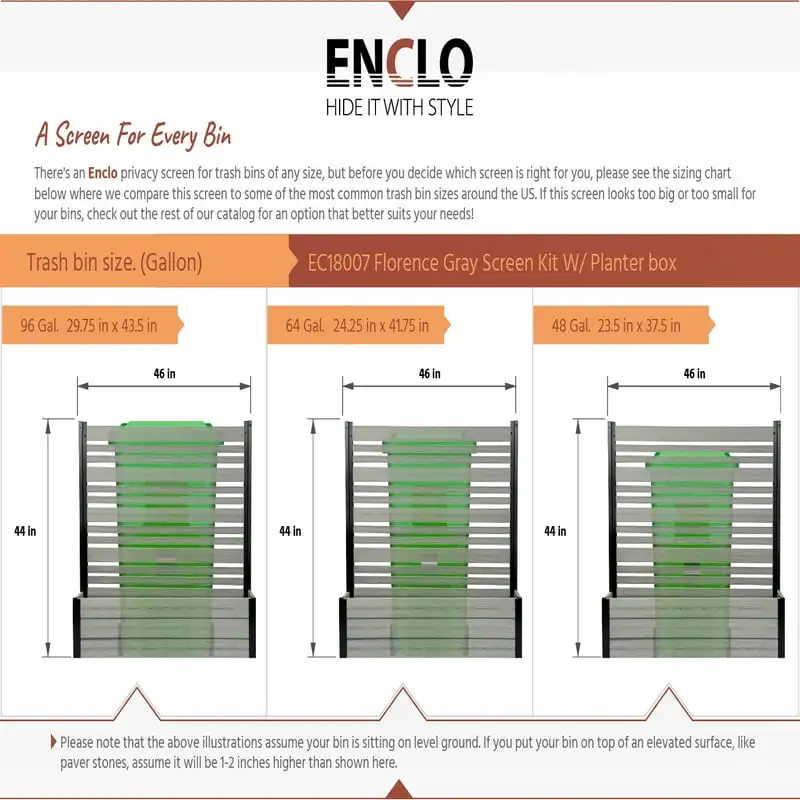 ENCLO
HIDE IT WITH STYLE

A Screen For Every Bin

There's an Enclo privacy screen for trash bins of any size, but before you decide which screen is right for you, please see the sizing chart below where we compare this screen to some of the most common trash bin sizes around the US. If this screen looks too big or too small for your bins, check out the rest of our catalog for an option that better suits your needs!

Trash bin size. (Gallon)

EC18007 Florence Gray Screen Kit W/ Planter box

96 Gal. 29.75 in x 43.5 in

46 in

44 in

64 Gal. 24.25 in x 41.75 in

46 in

44 in

48 Gal. 23.5 in x 37.5 in

46 in

44 in

Please note that the above illustrations assume your bin is sitting on level ground. If you put your bin on top of an elevated surface, like paver stones, assume it will be 1-2 inches higher than shown here.