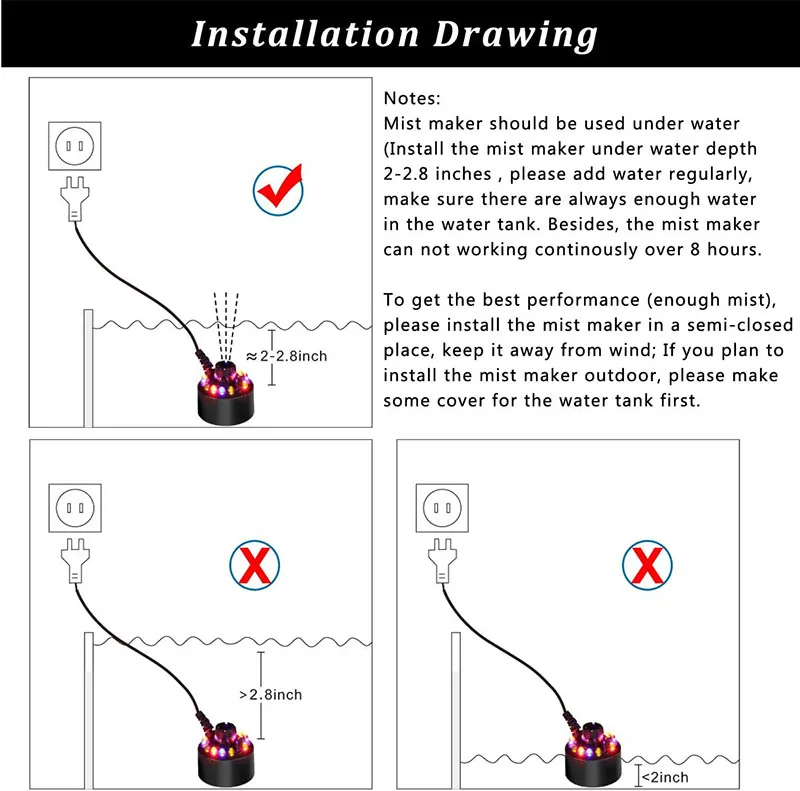 Installation Drawing

≈2-2.8inch

Notes:
Mist maker should be used under water (Install the mist maker under water depth 2-2.8 inches , please add water regularly, make sure there are always enough water in the water tank. Besides, the mist maker can not working continously over 8 hours.

To get the best performance (enough mist), please install the mist maker in a semi-closed place, keep it away from wind; If you plan to install the mist maker outdoor, please make some cover for the water tank first.

>2.8inch

<2inch