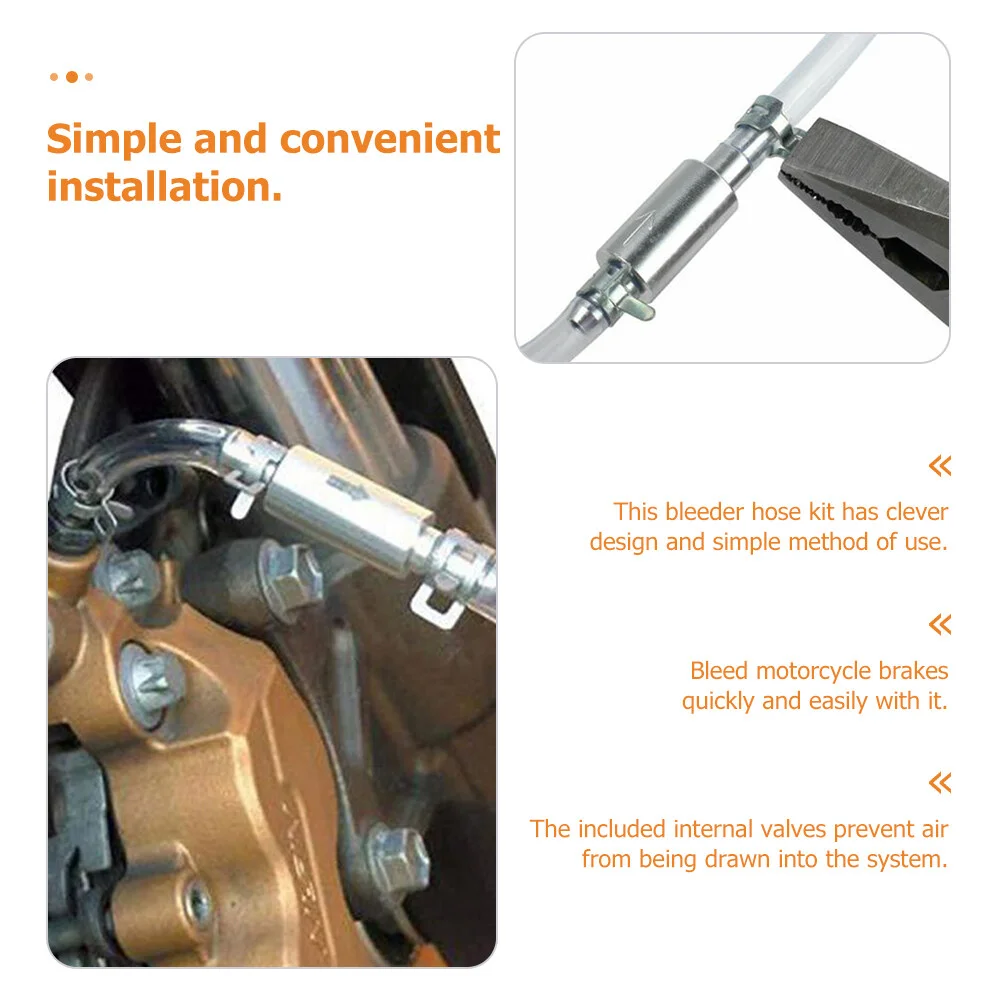 Simple and convenient installation.

«

This bleeder hose kit has clever design and simple method of use.

«

Bleed motorcycle brakes quickly and easily with it.

«

The included internal valves prevent air from being drawn into the system.