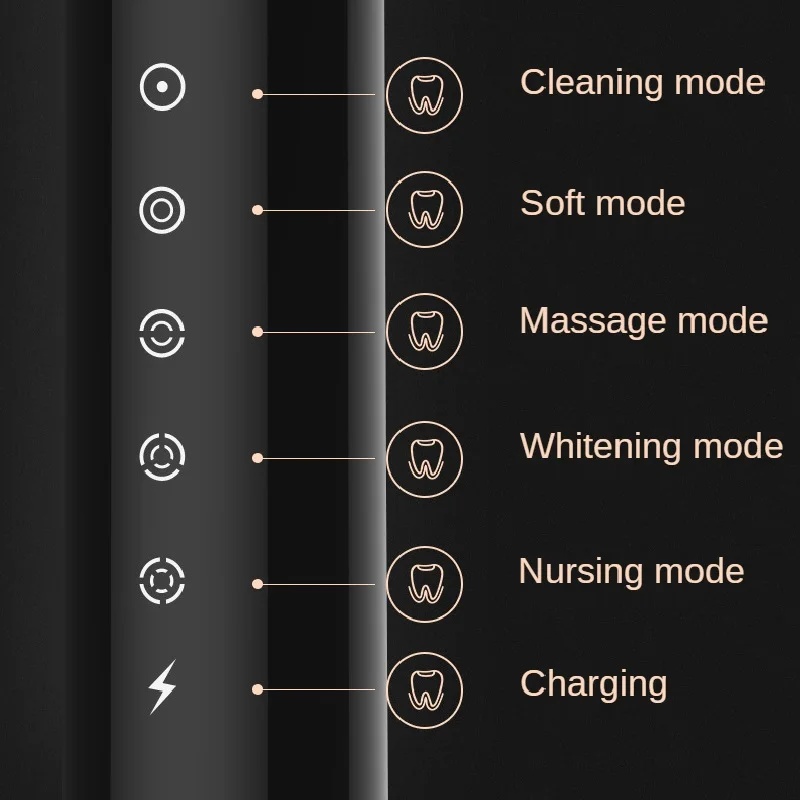 Cleaning mode

Soft mode

Massage mode

Whitening mode

Nursing mode

Charging