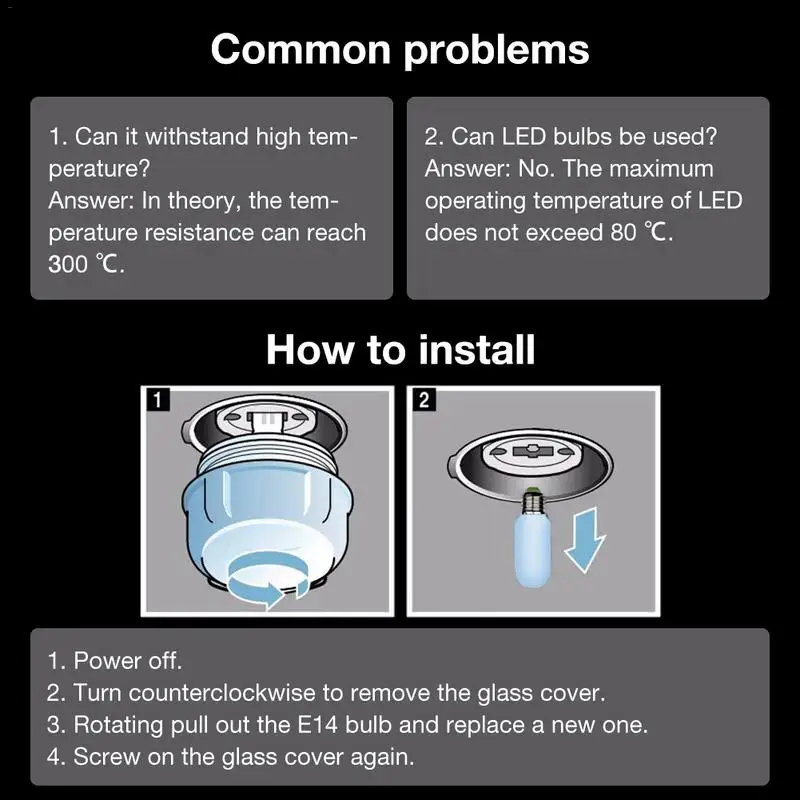 Common problems

1. Can it withstand high temperature?
Answer: In theory, the temperature resistance can reach 300 ℃.

2. Can LED bulbs be used?
Answer: No. The maximum operating temperature of LED does not exceed 80 ℃.

How to install

1

2

1. Power off.
2. Turn counterclockwise to remove the glass cover.
3. Rotating pull out the E14 bulb and replace a new one.
4. Screw on the glass cover again.