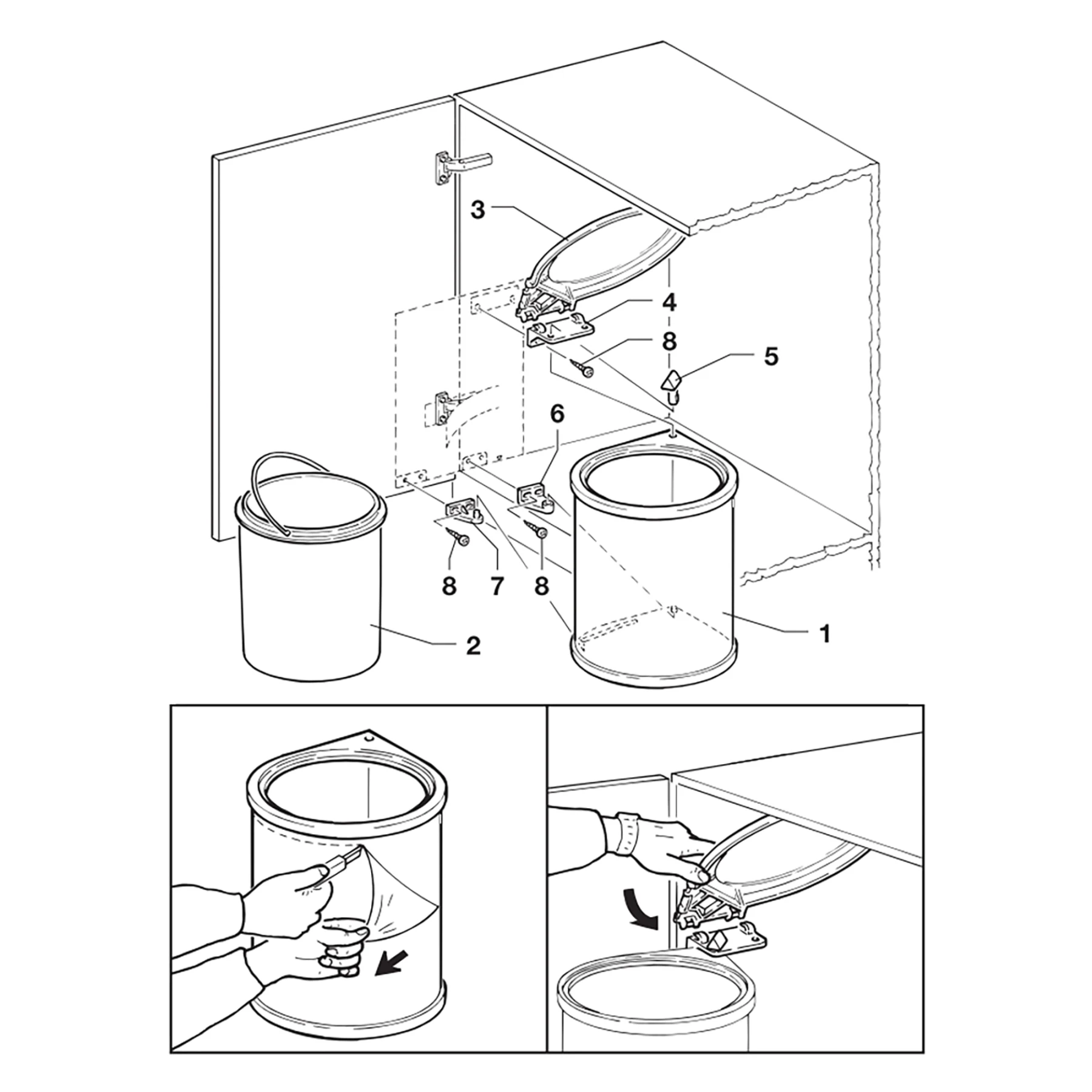 3
4
8
5
6
8
7
8
2
1