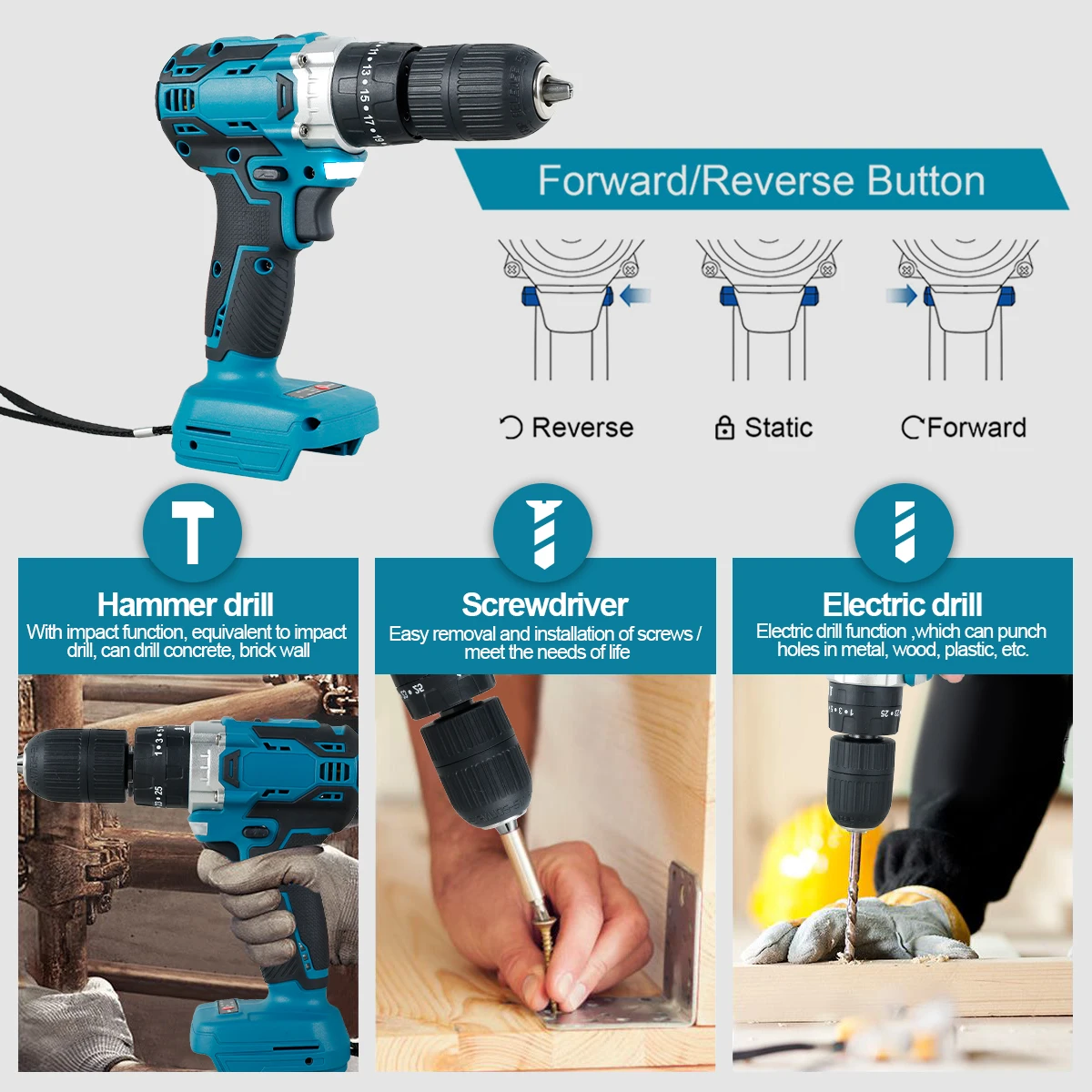 Forward/Reverse Button

Reverse

Static

Forward

Hammer drill
With impact function, equivalent to impact drill, can drill concrete, brick wall

Screwdriver
Easy removal and installation of screws / meet the needs of life

Electric drill
Electric drill function ,which can punch holes in metal, wood, plastic, etc.