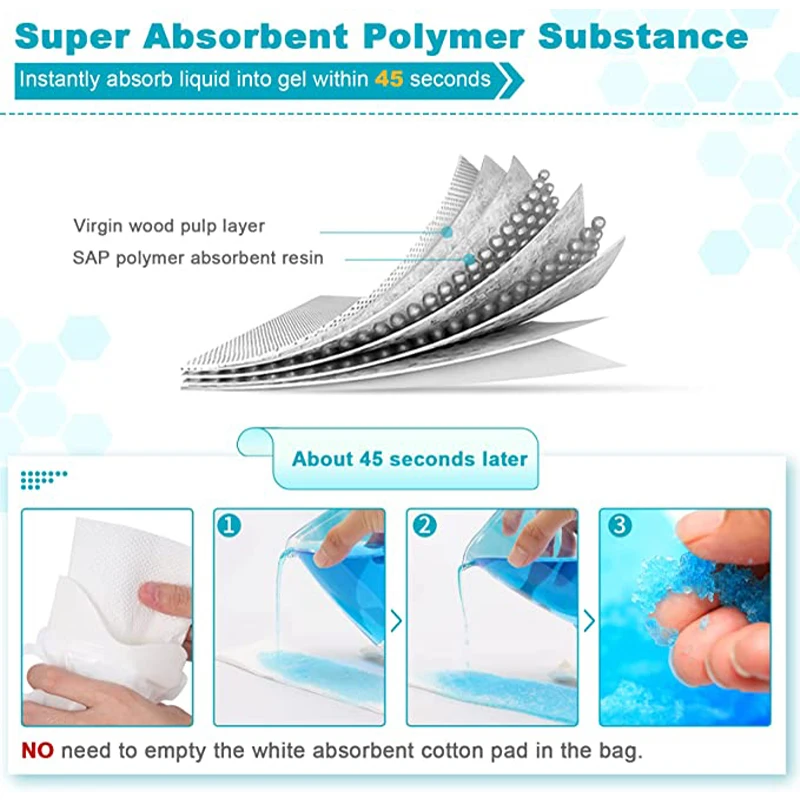 Super Absorbent Polymer Substance

Instantly absorb liquid into gel within 45 seconds

Virgin wood pulp layer

SAP polymer absorbent resin

About 45 seconds later

1

2

3

NO need to empty the white absorbent cotton pad in the bag.