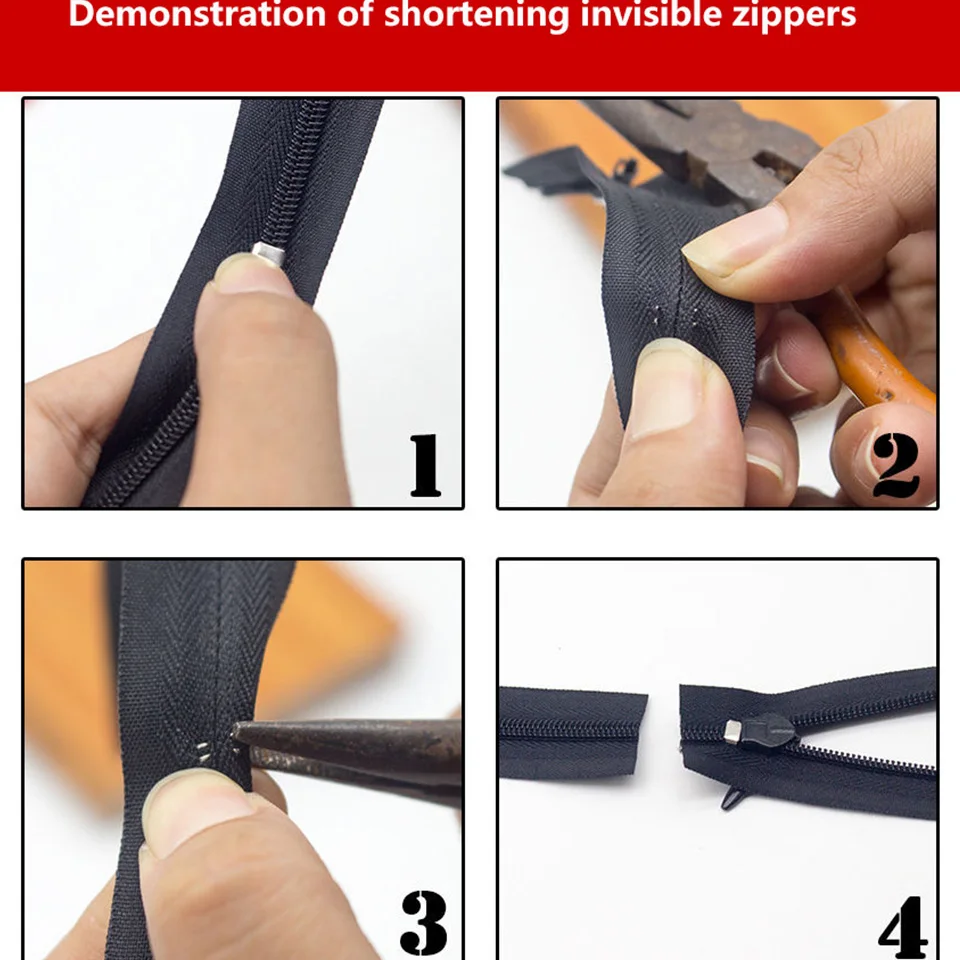 Demonstration of shortening invisible zippers

1

2

3

4