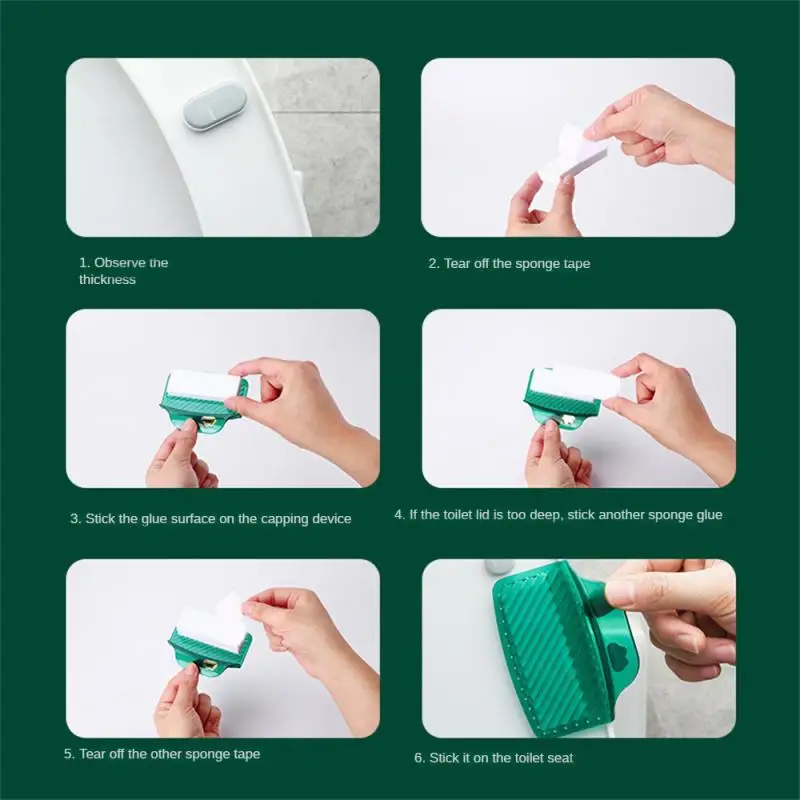 1. Observe the thickness

2. Tear off the sponge tape

3. Stick the glue surface on the capping device

4. If the toilet lid is too deep, stick another sponge glue

5. Tear off the other sponge tape

6. Stick it on the toilet seat