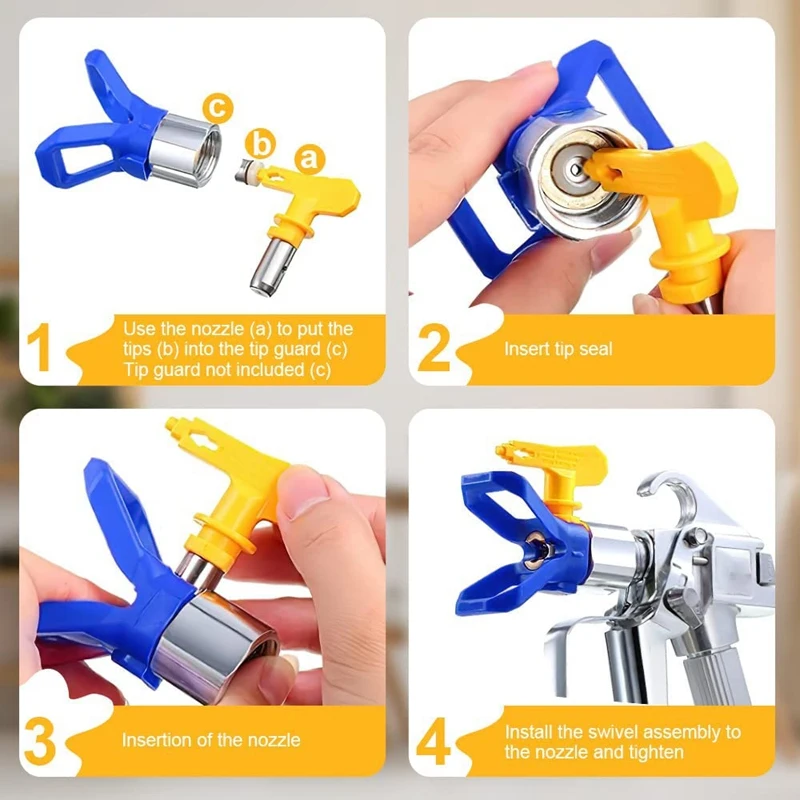 c
b
a

1
Use the nozzle (a) to put the tips (b) into the tip guard (c)
Tip guard not included (c)

2
Insert tip seal

3
Insertion of the nozzle

4
Install the swivel assembly to the nozzle and tighten