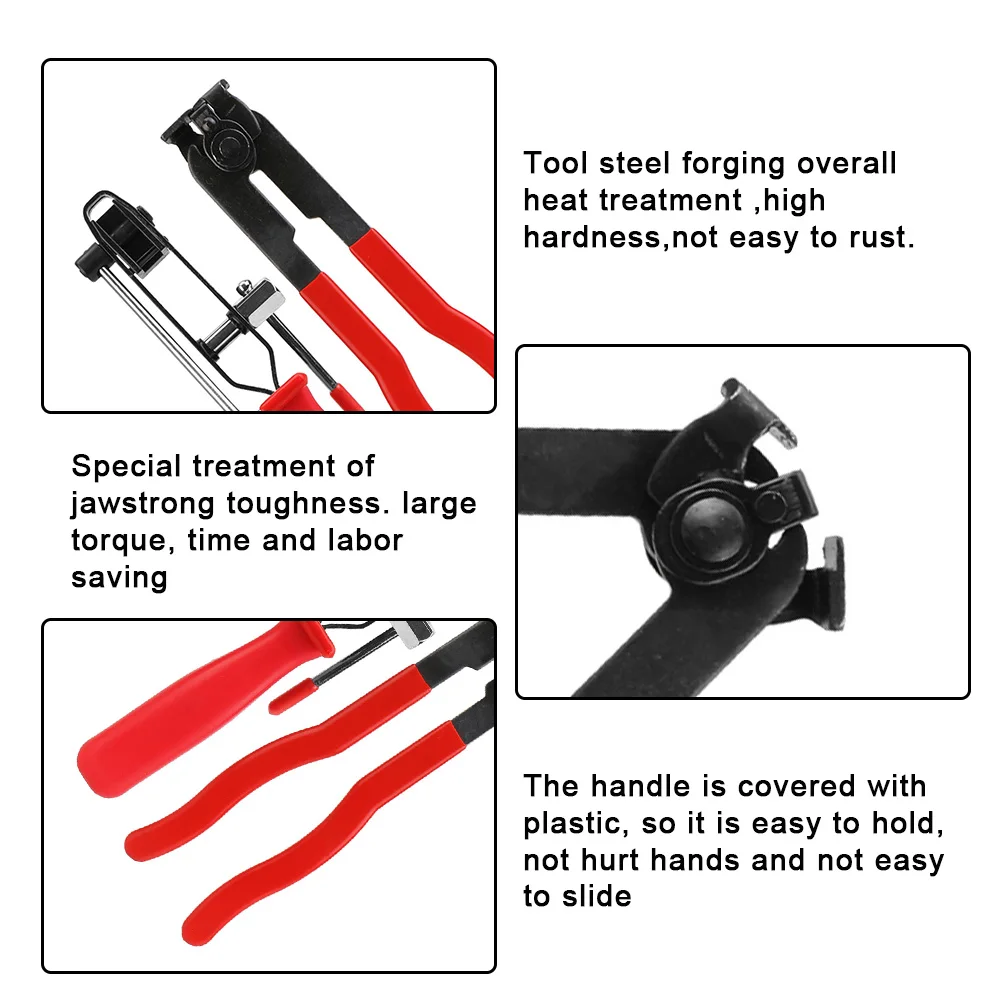 Tool steel forging overall heat treatment ,high hardness,not easy to rust.

Special treatment of jawstrong toughness. large torque, time and labor saving

The handle is covered with plastic, so it is easy to hold, not hurt hands and not easy to slide