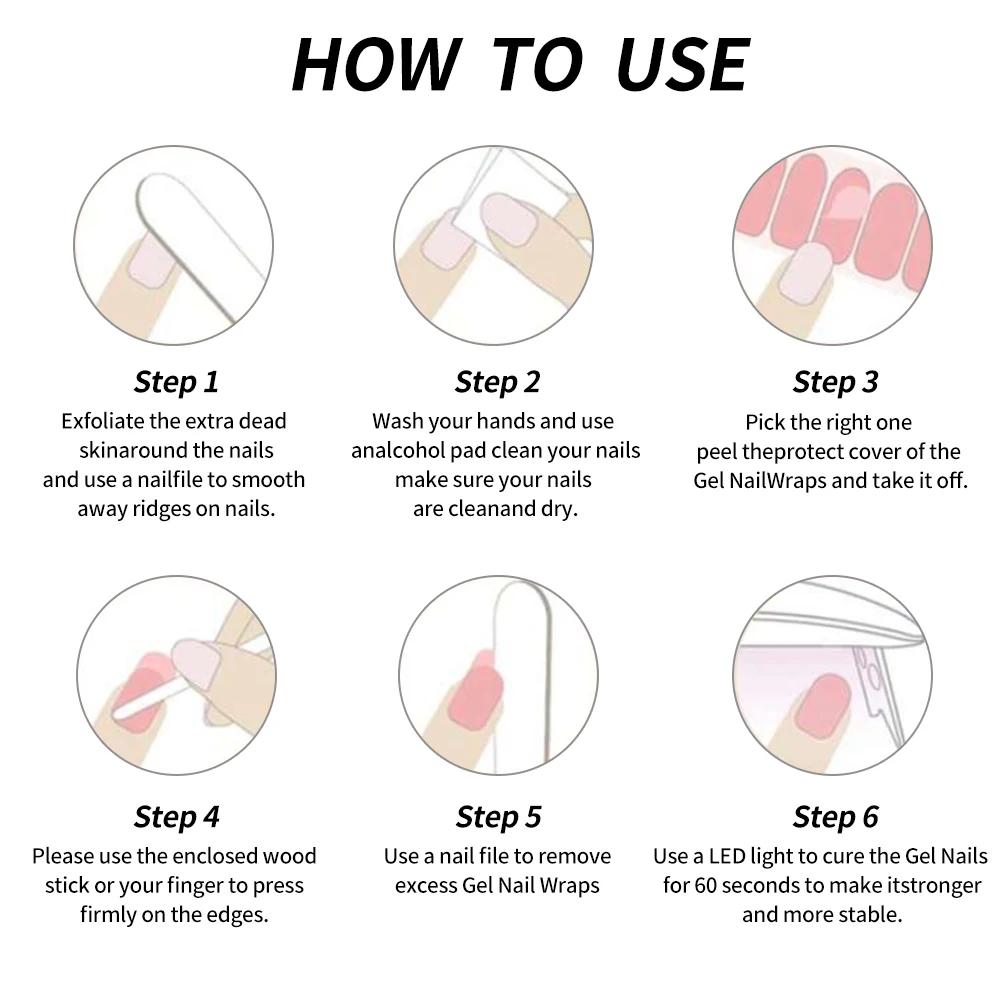 HOW TO USE

Step 1
Exfoliate the extra dead skinaround the nails and use a nailfile to smooth away ridges on nails.

Step 2
Wash your hands and use analcohol pad clean your nails make sure your nails are cleanand dry.

Step 3
Pick the right one peel theprotect cover of the Gel NailWraps and take it off.

Step 4
Please use the enclosed wood stick or your finger to press firmly on the edges.

Step 5
Use a nail file to remove excess Gel Nail Wraps

Step 6
Use a LED light to cure the Gel Nails for 60 seconds to make itstronger and more stable.