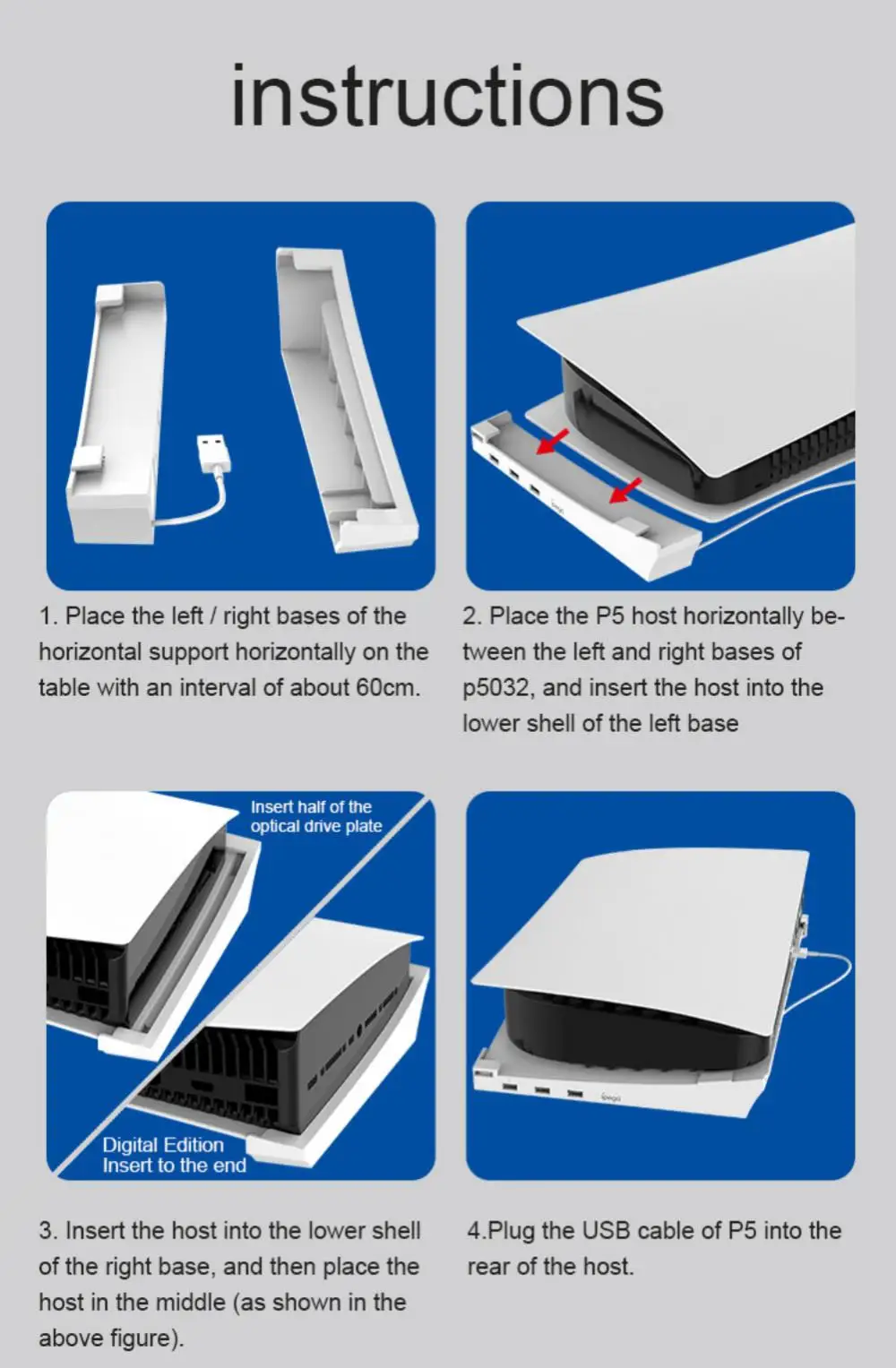 instructions

1. Place the left / right bases of the horizontal support horizontally on the table with an interval of about 60cm.

2. Place the P5 host horizontally between the left and right bases of p5032, and insert the host into the lower shell of the left base

Insert half of the optical drive plate

Digital Edition
Insert to the end

3. Insert the host into the lower shell of the right base, and then place the host in the middle (as shown in the above figure).

4.Plug the USB cable of P5 into the rear of the host.