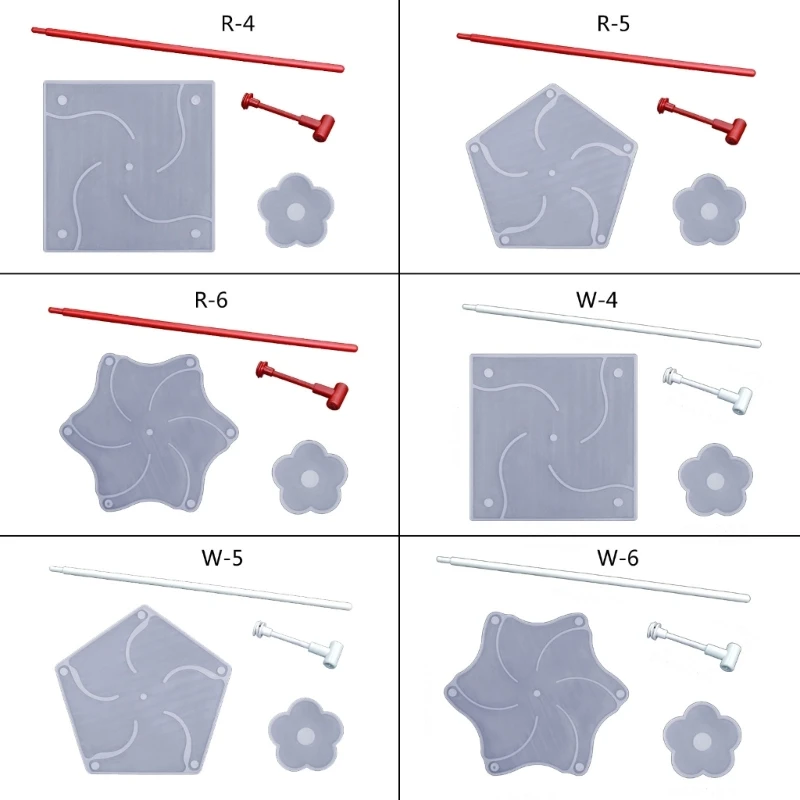 R-4

R-5

R-6

W-4

W-5

W-6