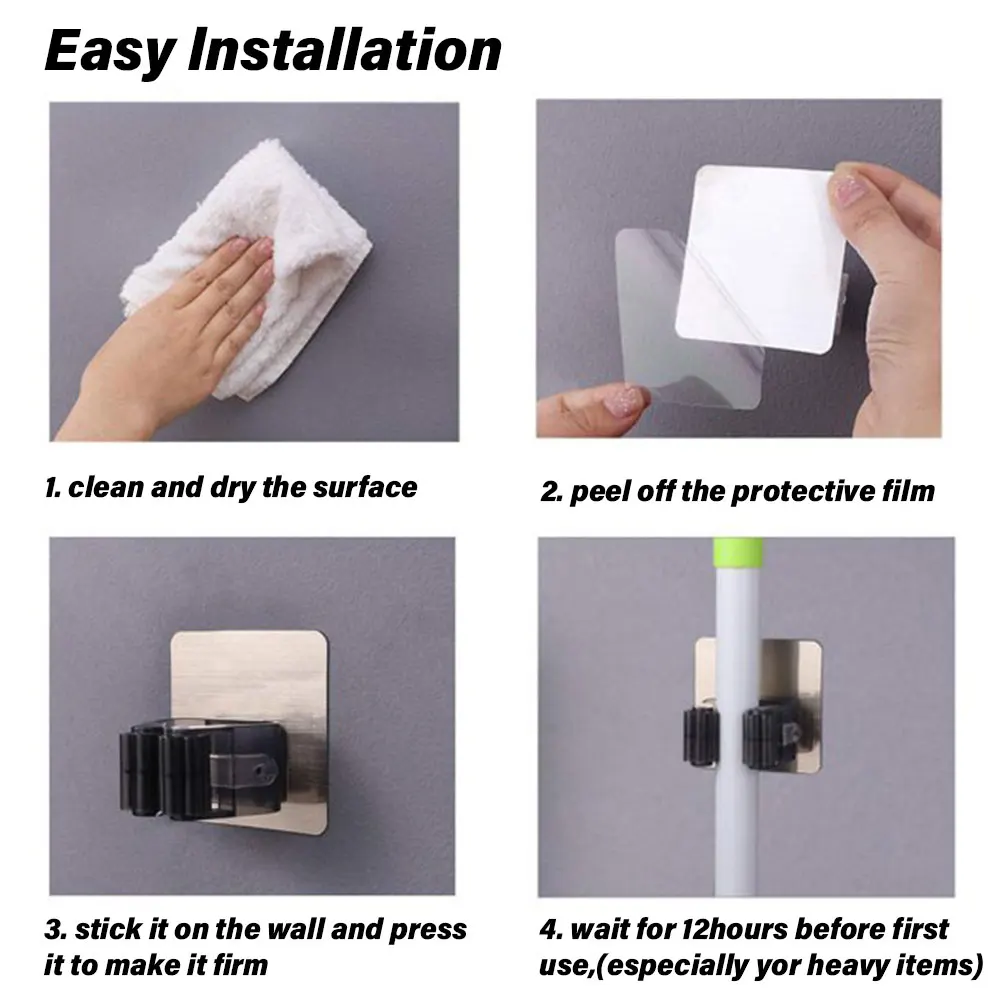 Easy Installation

1. clean and dry the surface

2. peel off the protective film

3. stick it on the wall and press it to make it firm

4. wait for 12hours before first use,(especially yor heavy items)