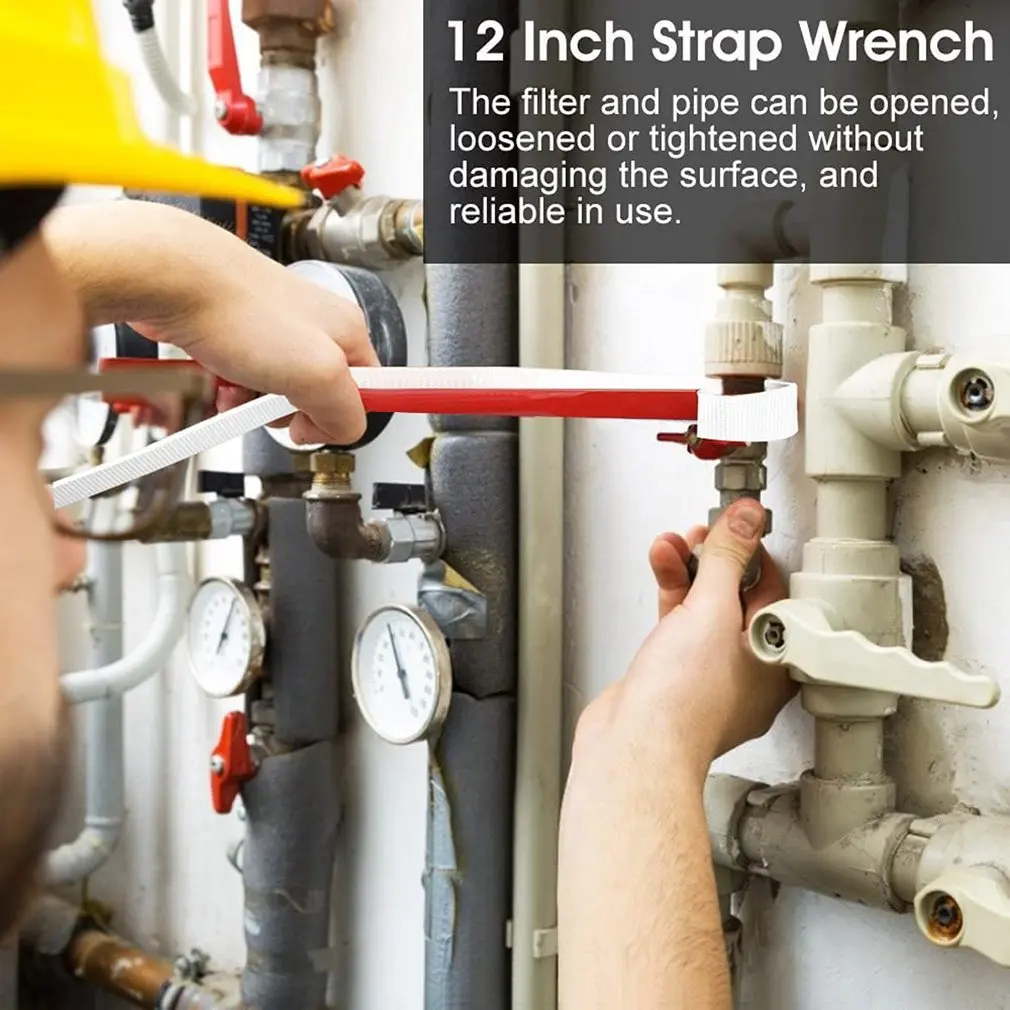 12 Inch Strap Wrench

The filter and pipe can be opened, loosened or tightened without damaging the surface, and reliable in use.