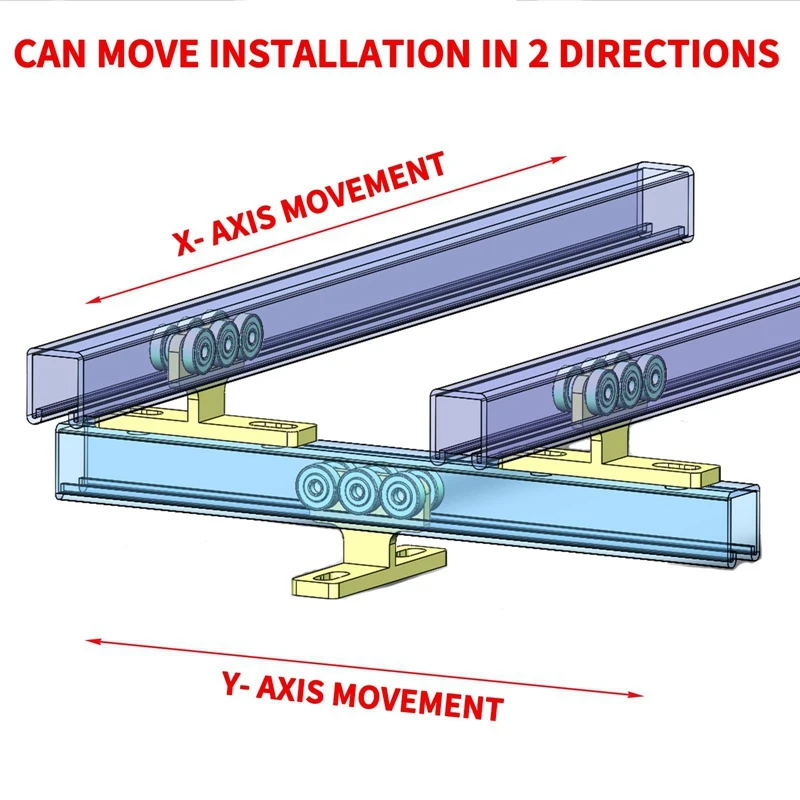 CAN MOVE INSTALLATION IN 2 DIRECTIONS

X- AXIS MOVEMENT

Y- AXIS MOVEMENT