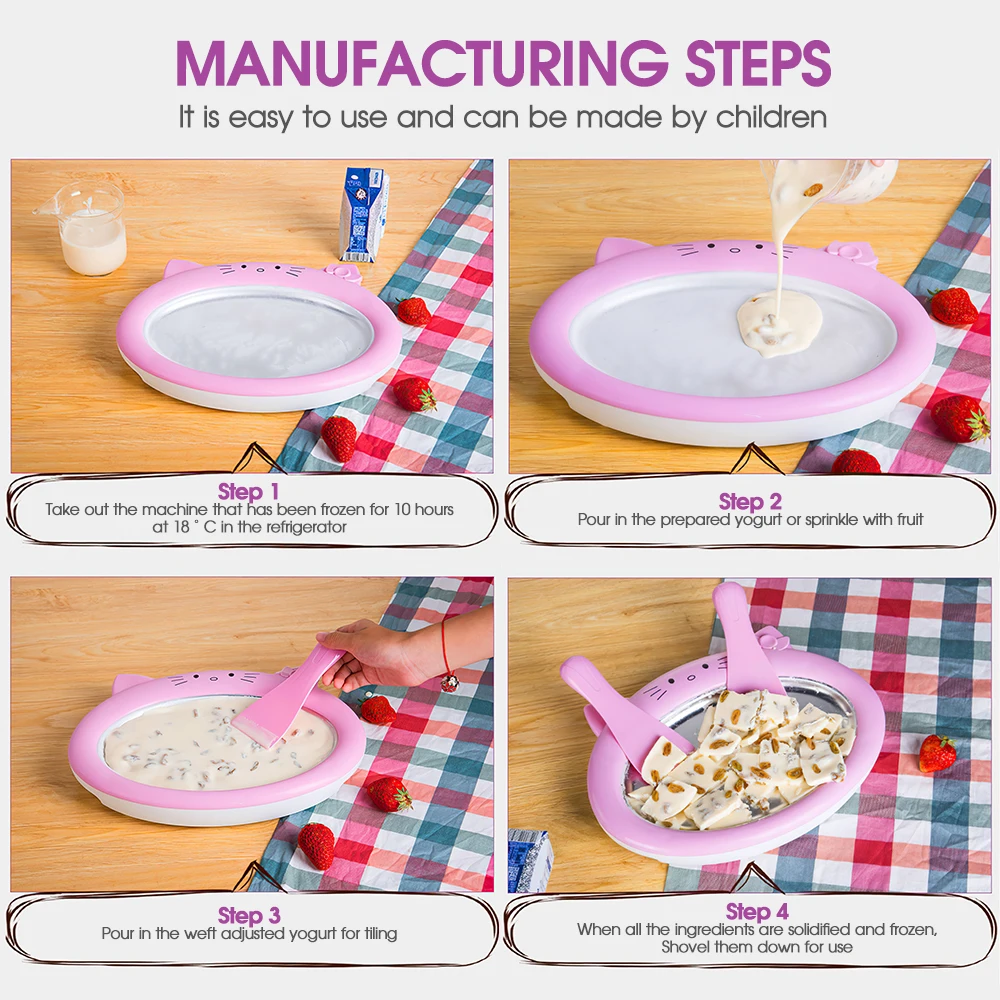 MANUFACTURING STEPS
It is easy to use and can be made by children

Step 1
Take out the machine that has been frozen for 10 hours at 18 ° C in the refrigerator

Step 2
Pour in the prepared yogurt or sprinkle with fruit

Step 3
Pour in the weft adjusted yogurt for tiling

Step 4
When all the ingredients are solidified and frozen, Shovel them down for use