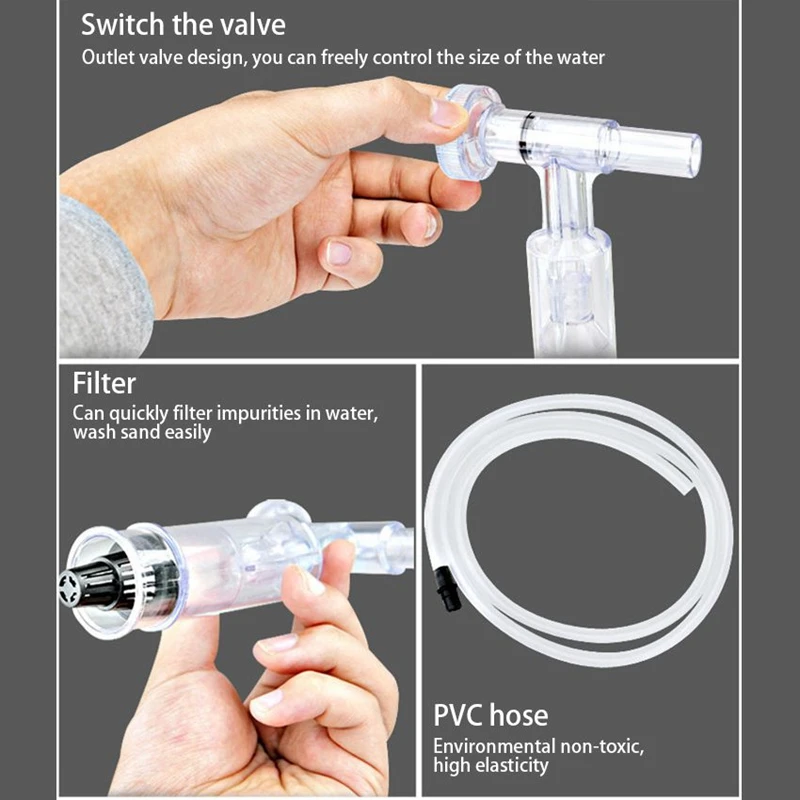 Switch the valve
Outlet valve design, you can freely control the size of the water

Filter
Can quickly filter impurities in water, wash sand easily

PVC hose
Environmental non-toxic, high elasticity