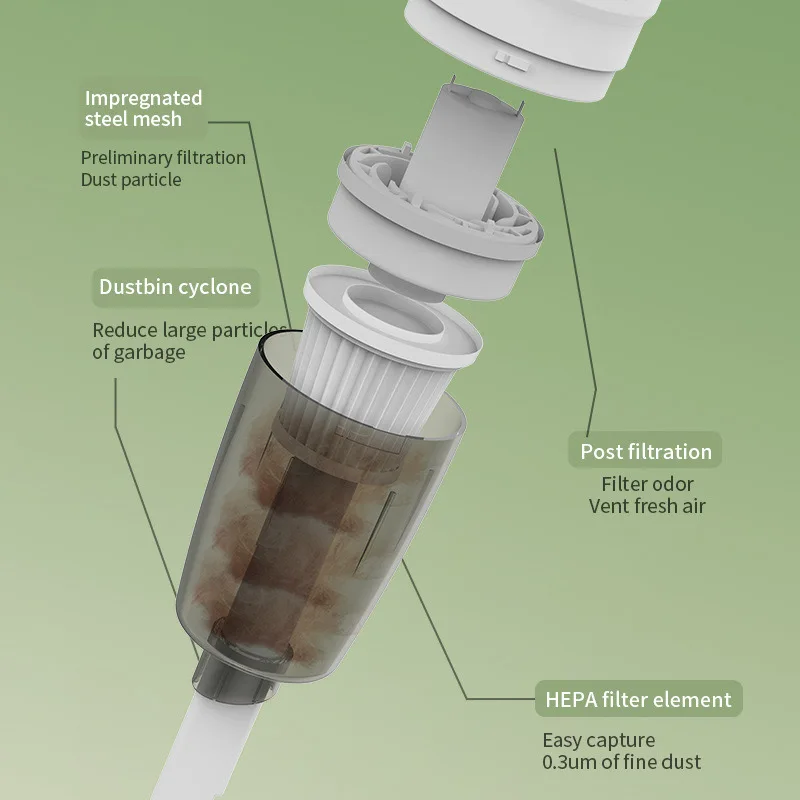 Impregnated steel mesh

Preliminary filtration
Dust particle

Dustbin cyclone

Reduce large particles of garbage

Post filtration

Filter odor
Vent fresh air

HEPA filter element

Easy capture
0.3um of fine dust