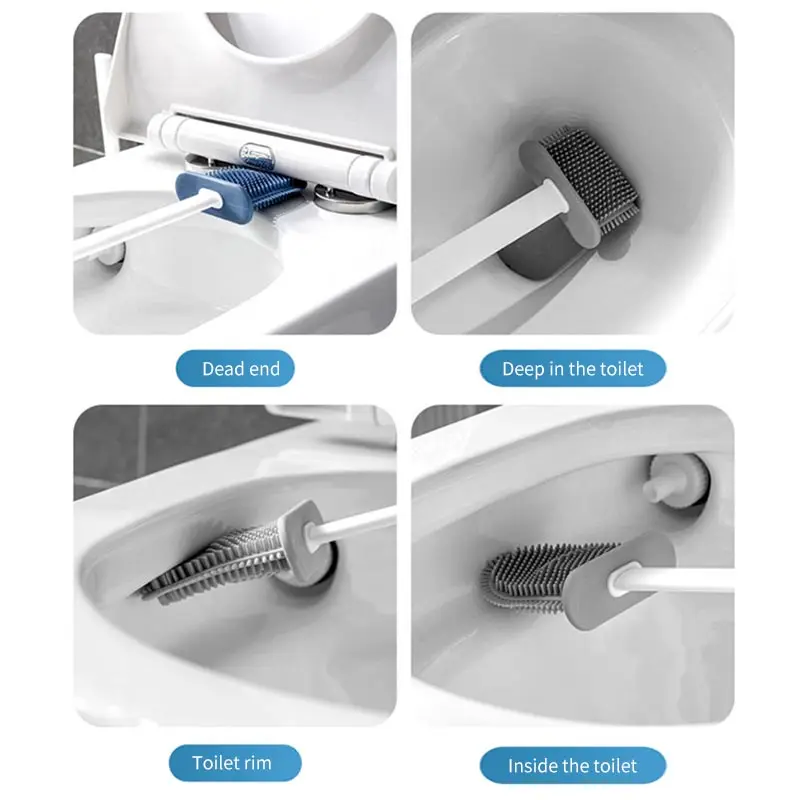 Dead end

Deep in the toilet

Toilet rim

Inside the toilet